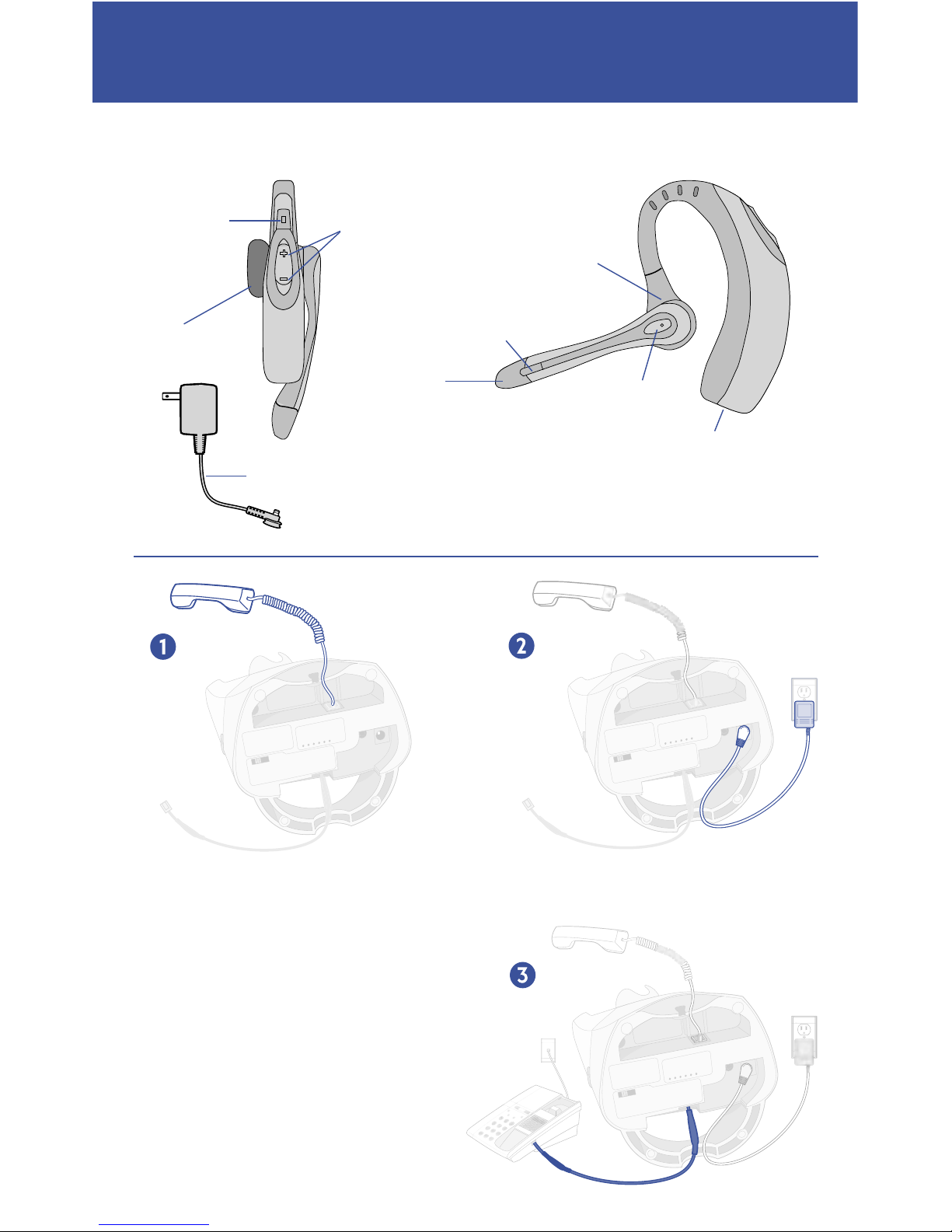 1

2

3