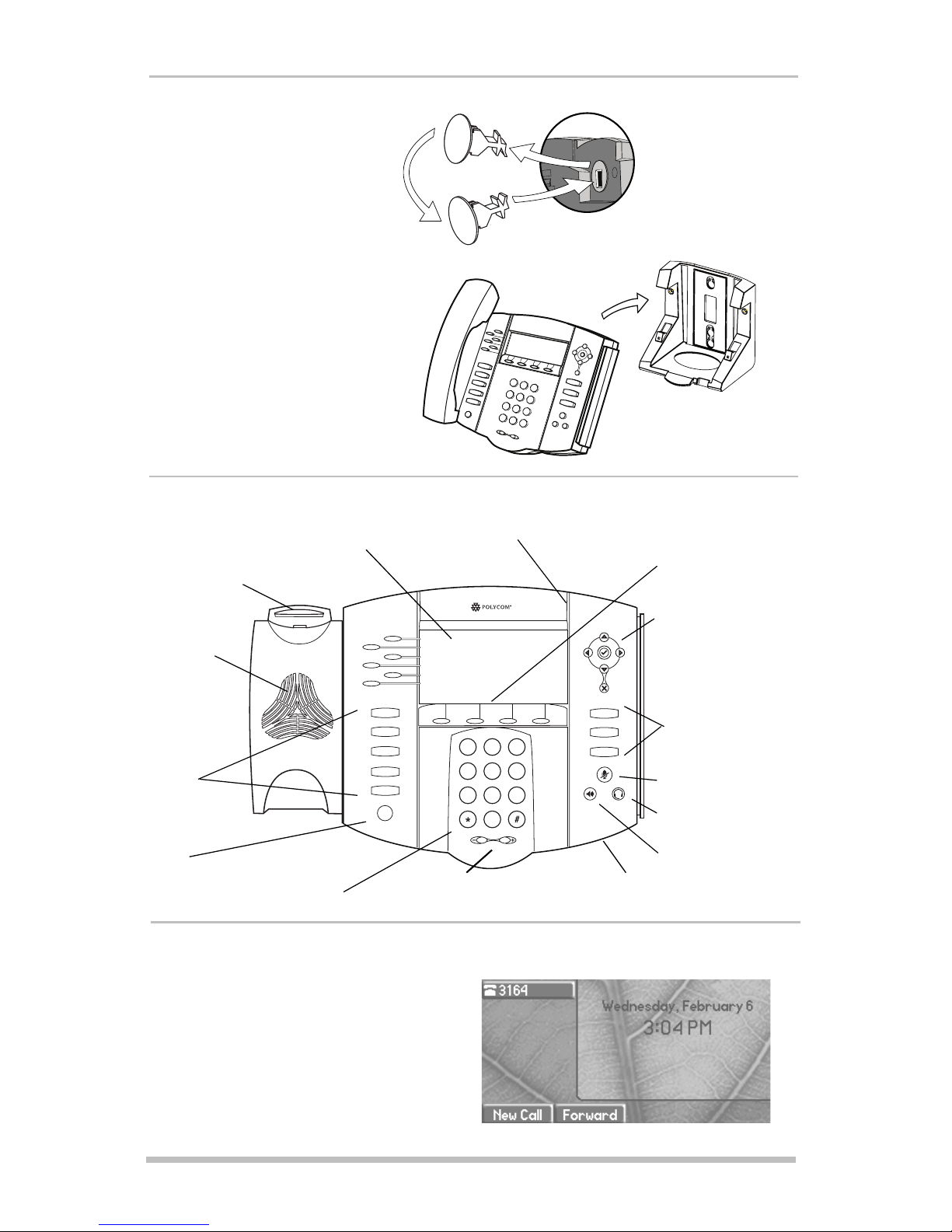 POLYCOM

3164

Wednesday, February 6

3:04 PM

New Call

Forward