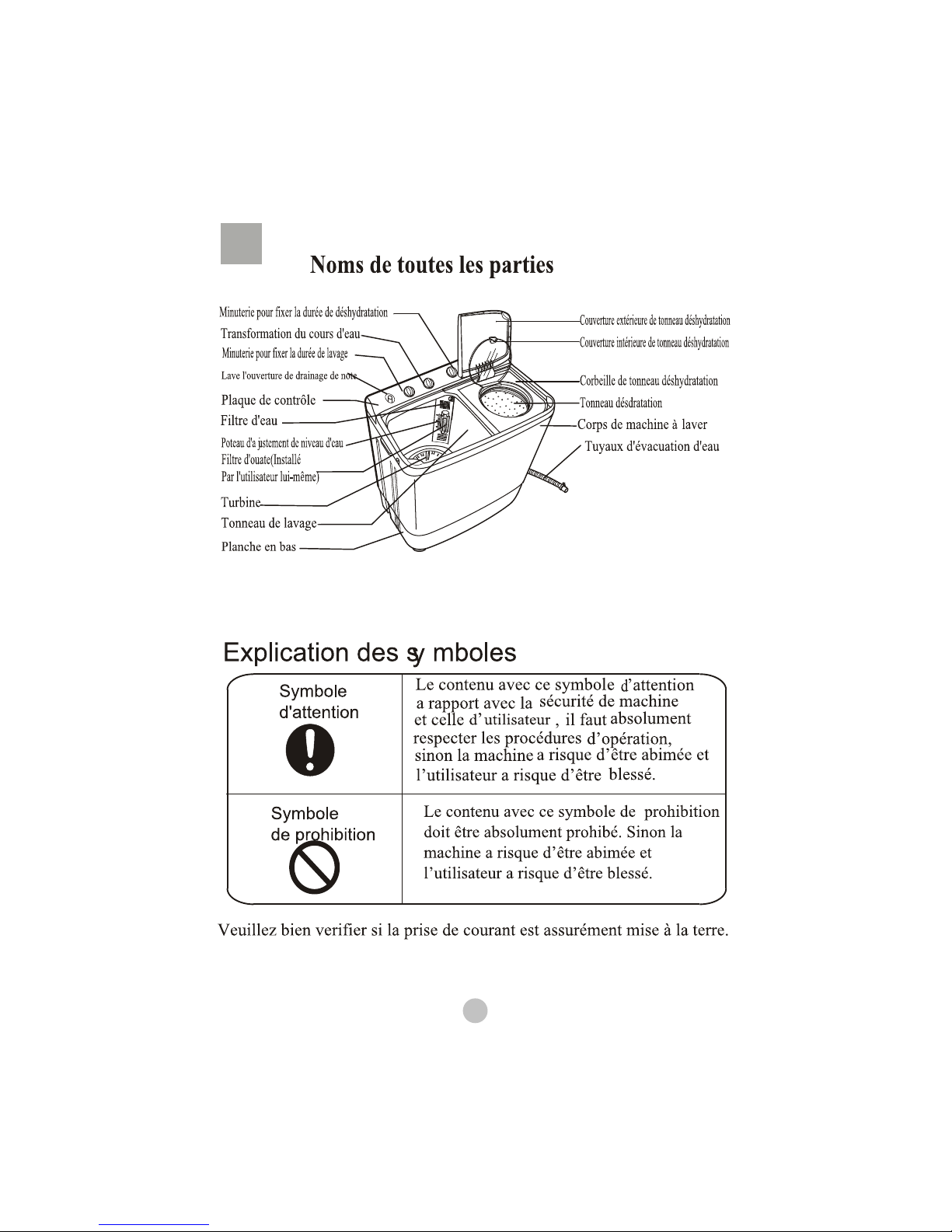 Noms de toutes les parties

Minuterie pour fixer la durée de déshydratation
Transformation du cours d'eau
Minuterie pour fixer la durée de lavage
Lave l'ouverture de drainage de note
Plaque de contrôle
Filtre d'eau
Poteau d'a justement de niveau d'eau
Filtre d'ouate(Installé Par l'utilisateur lui-même)
Turbine
Tonneau de lavage
Planche en bas

Couverture extérieure de tonneau déshydratation
Couverture intérieure de tonneau déshydratation
Corbeille de tonneau déshydratation
Tonneau désdratation
Corps de machine à laver
Tuyaux d'évacuation d'eau

Explication des sy mboles

| Symbole d'attention | Le contenu avec ce symbole d'attention a rapport avec la sécurité de machine et celle d'utilisateur , il faut absolument respecter les procédures d'opération, sinon la machine a risque d'être abimée et l'utilisateur a risque d'être blessé. |
|---|---|
| Symbole de prohibition | Le contenu avec ce symbole de prohibition doit être absolument prohibé. Sinon la machine a risque d'être abimée et l'utilisateur a risque d'être blessé. |

Veuillez bien verifier si la prise de courant est assurément mise à la terre.