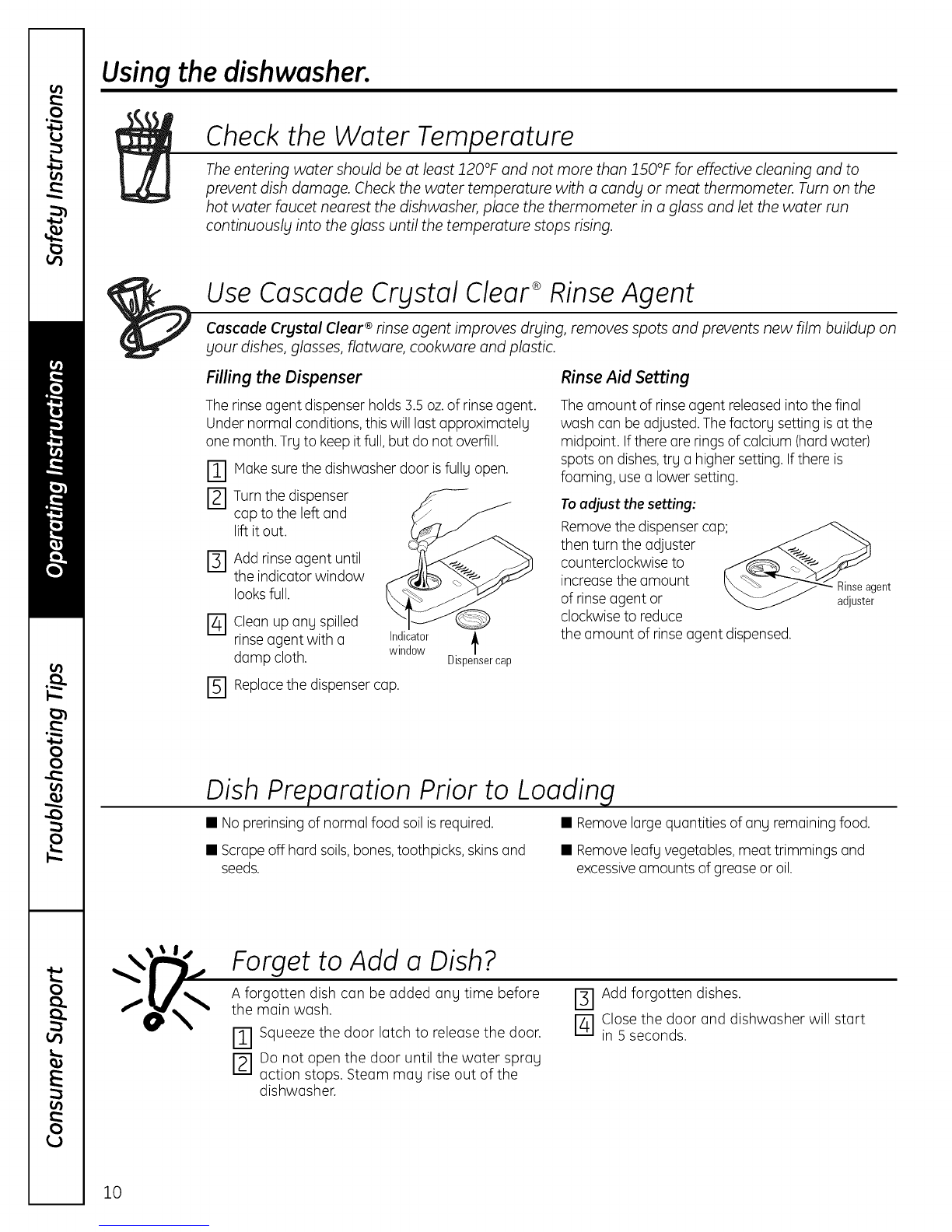 Safety Instructions

Operating Instructions

Troubleshooting Tips

Consumer Support

Using the dishwasher.

Check the Water Temperature

The entering water should be at least 120°F and not more than 150°F for effective cleaning and to prevent dish damage. Check the water temperature with a candy or meat thermometer. Turn on the hot water faucet nearest the dishwasher, place the thermometer in a glass and let the water run continuously into the glass until the temperature stops rising.

Use Cascade Crystal Clear® Rinse Agent

Cascade Crystal Clear® rinse agent improves drying, removes spots and prevents new film buildup on your dishes, glasses, flatware, cookware and plastic.

Filling the Dispenser

The rinse agent dispenser holds 3.5 oz. of rinse agent. Under normal conditions, this will last approximately one month. Try to keep it full, but do not overfill.

1 Make sure the dishwasher door is fully open.

2 Turn the dispenser cap to the left and lift it out.

3 Add rinse agent until the indicator window looks full.

4 Clean up any spilled rinse agent with a damp cloth.

5 Replace the dispenser cap.

Indicator window

Dispenser cap

Rinse Aid Setting

The amount of rinse agent released into the final wash can be adjusted. The factory setting is at the midpoint. If there are rings of calcium (hard water) spots on dishes, try a higher setting. If there is foaming, use a lower setting.

To adjust the setting:

Remove the dispenser cap; then turn the adjuster counterclockwise to increase the amount of rinse agent or clockwise to reduce the amount of rinse agent dispensed.

Rinse agent adjuster

Dish Preparation Prior to Loading

■ No prerinsing of normal food soil is required.

■ Scrape off hard soils, bones, toothpicks, skins and seeds.

■ Remove large quantities of any remaining food.

■ Remove leafy vegetables, meat trimmings and excessive amounts of grease or oil.

Forget to Add a Dish?

A forgotten dish can be added any time before the main wash.

1 Squeeze the door latch to release the door.

2 Do not open the door until the water spray action stops. Steam may rise out of the dishwasher.

3 Add forgotten dishes.

4 Close the door and dishwasher will start in 5 seconds.

10