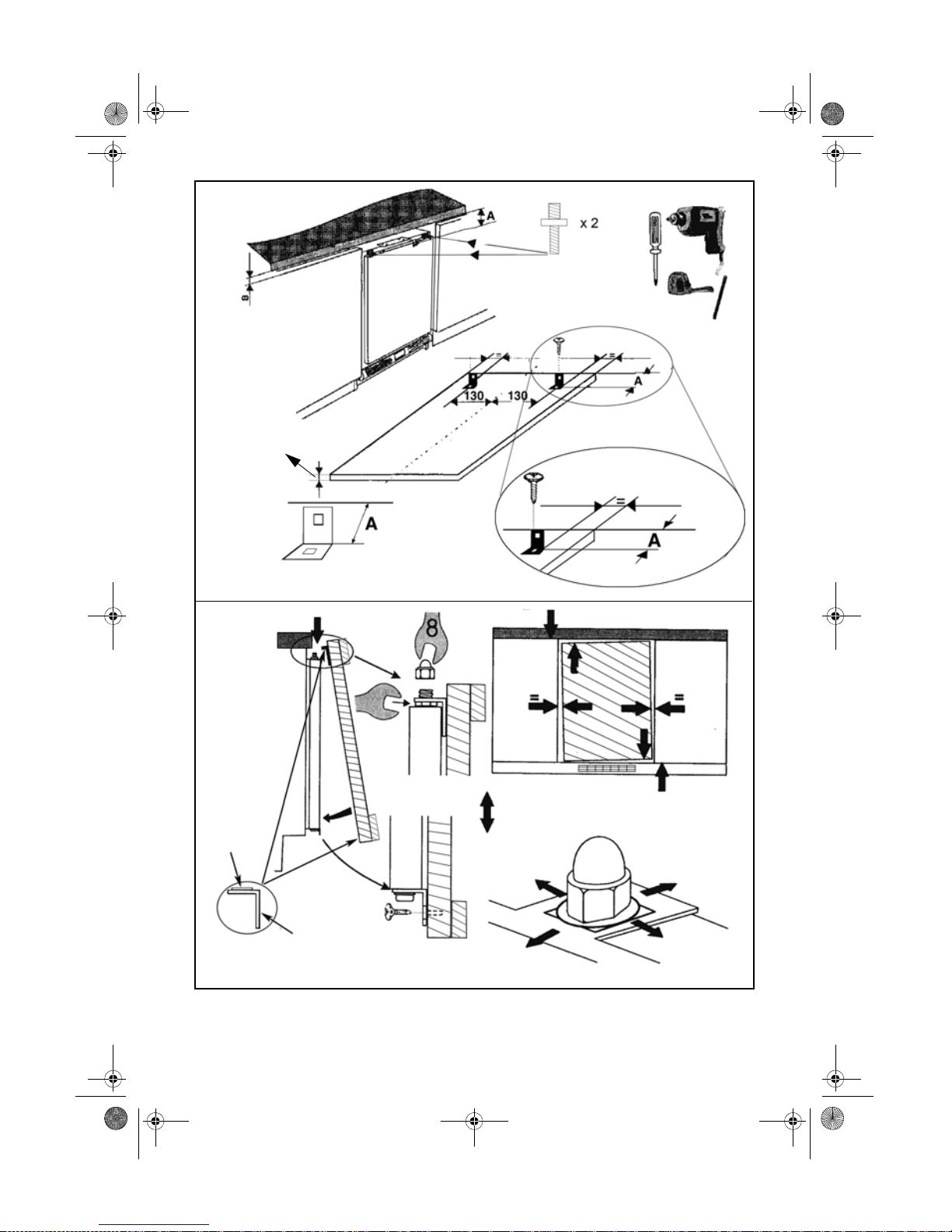 A
x 2
8
=
=
A
130
130
A
=
A
8
=
=