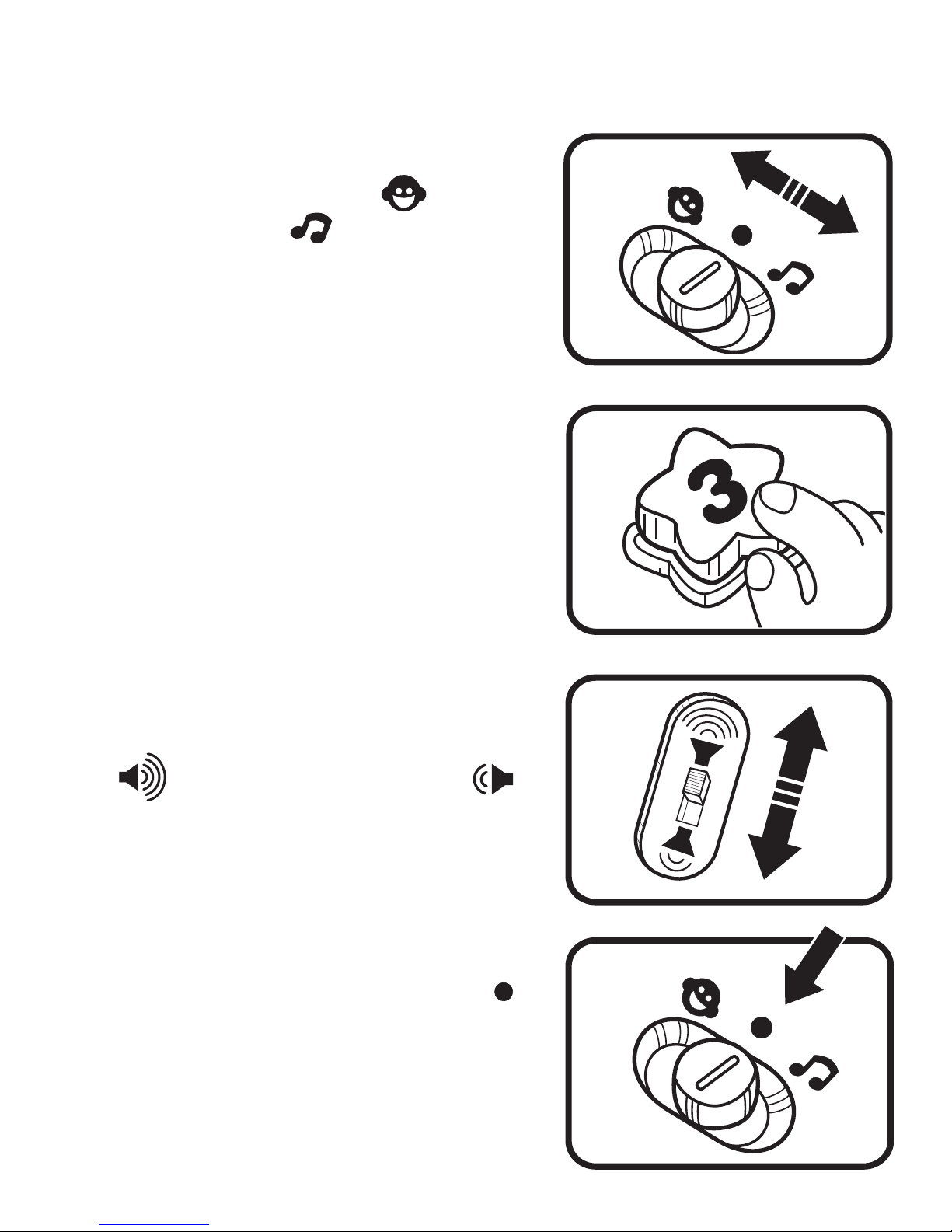 3