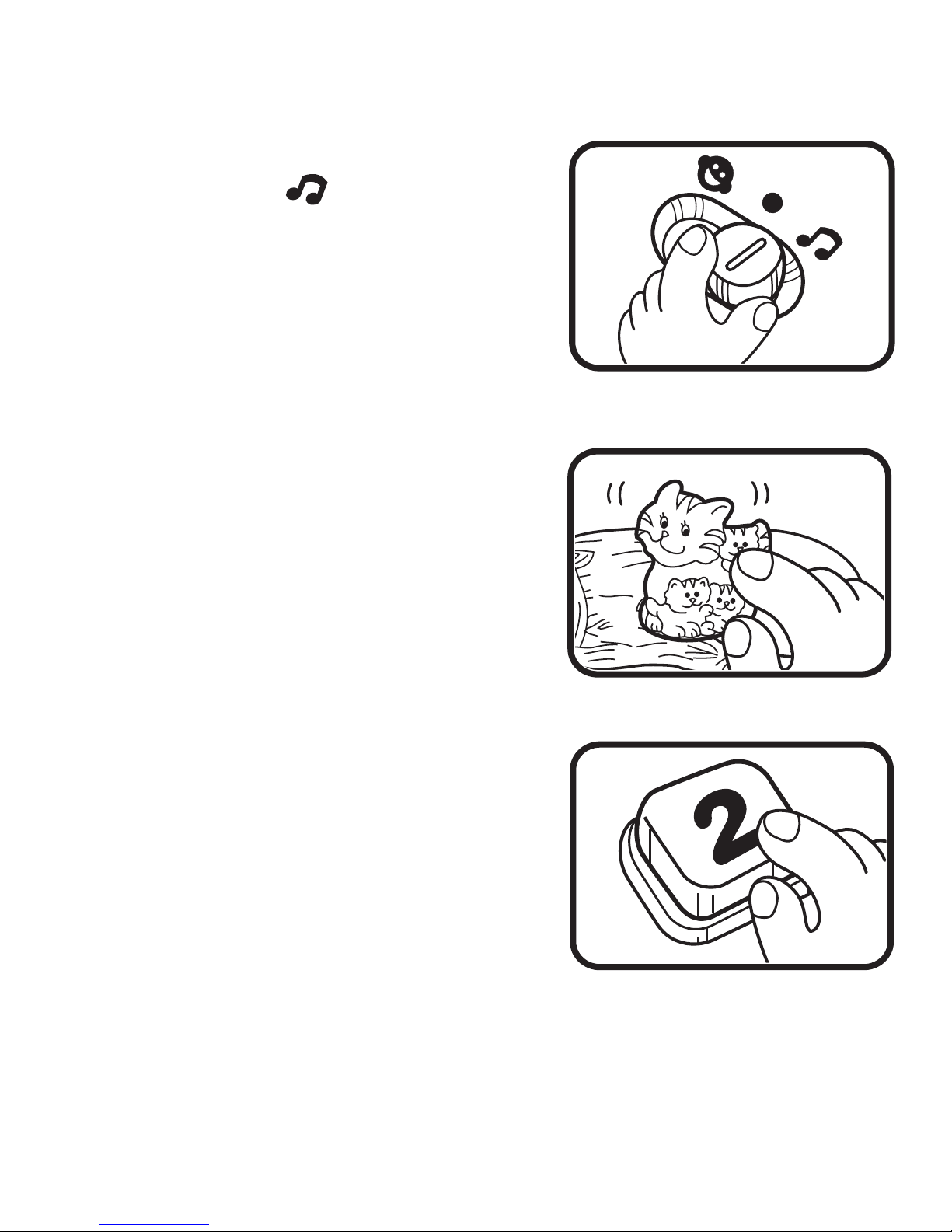 2