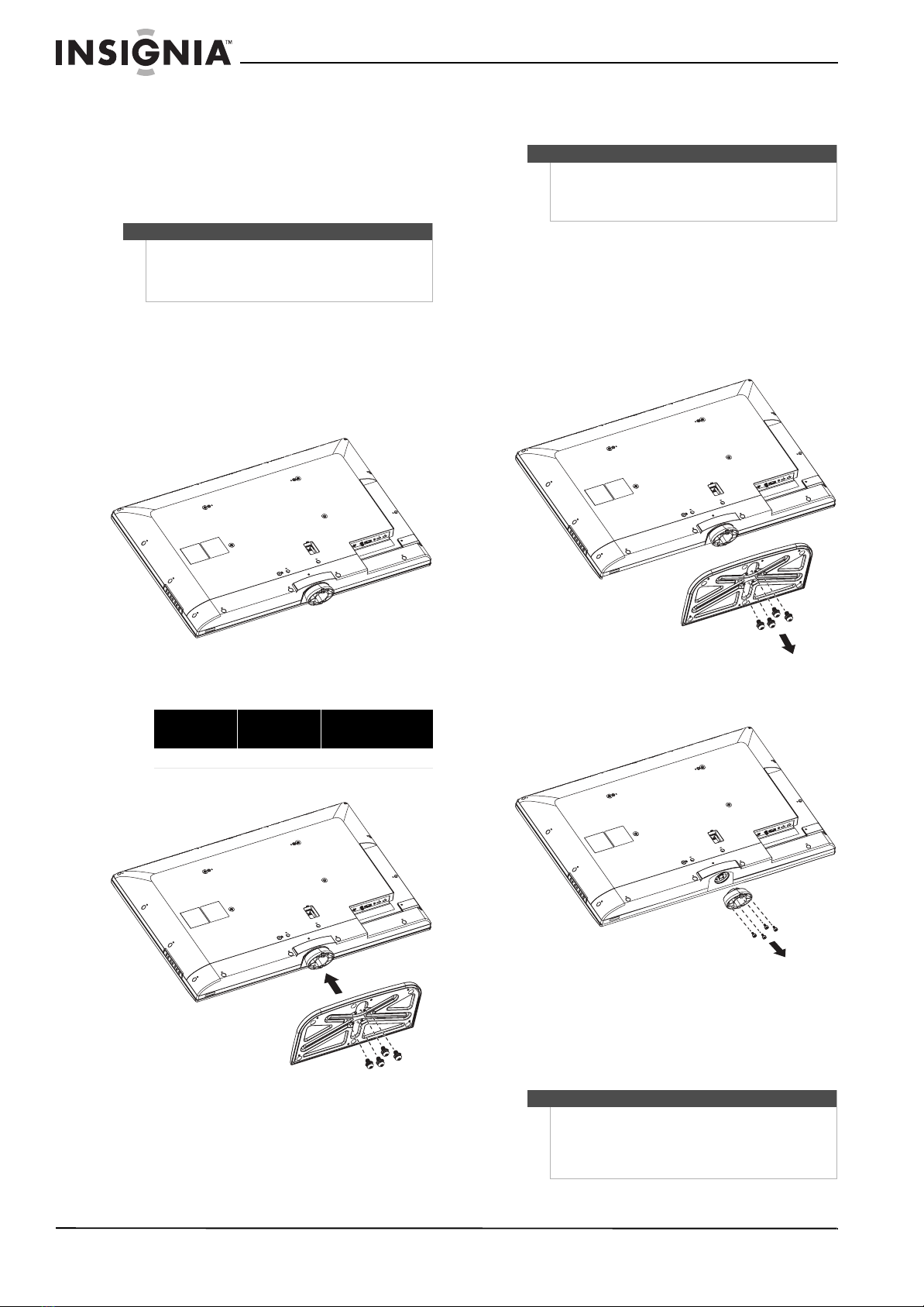 INSIGNIA™