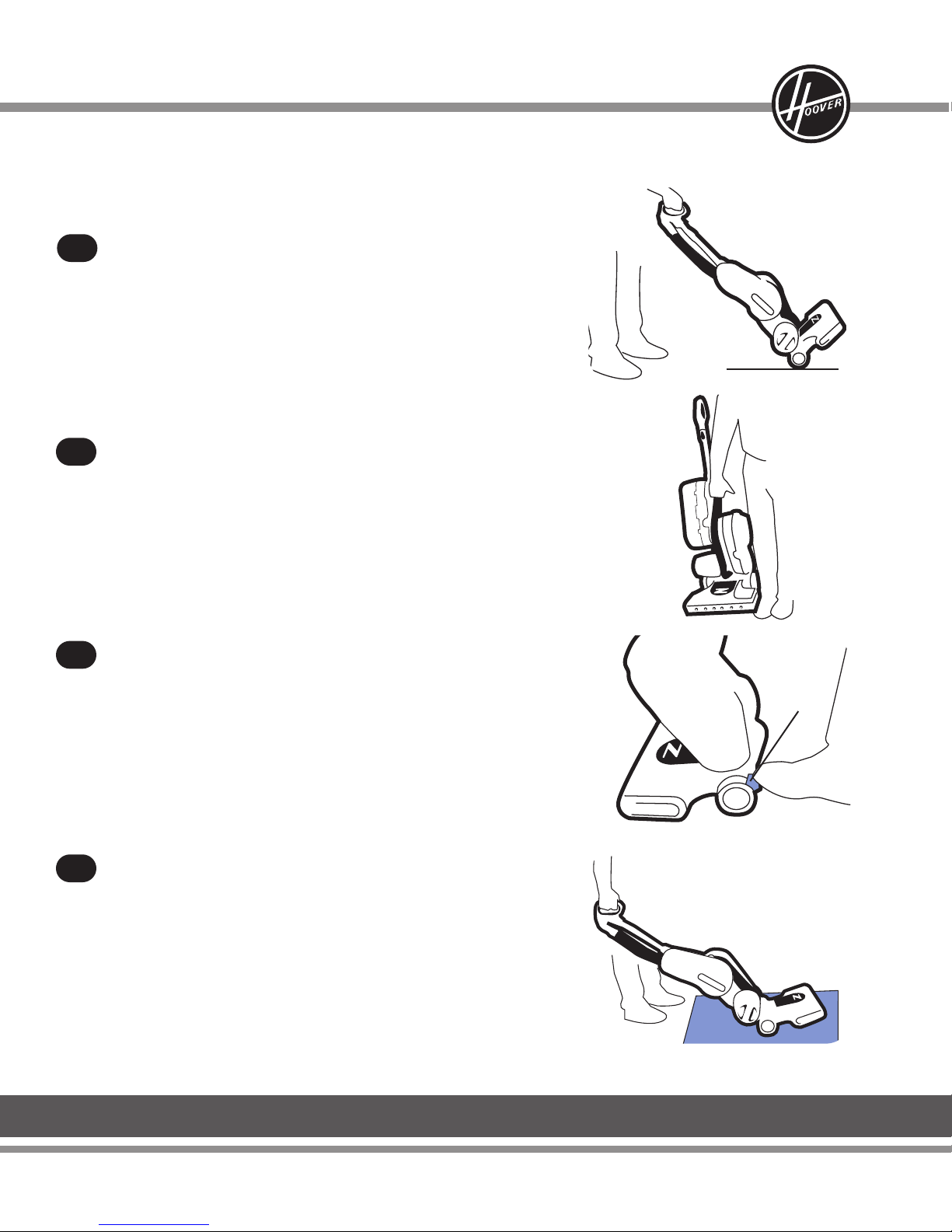 HOOVER