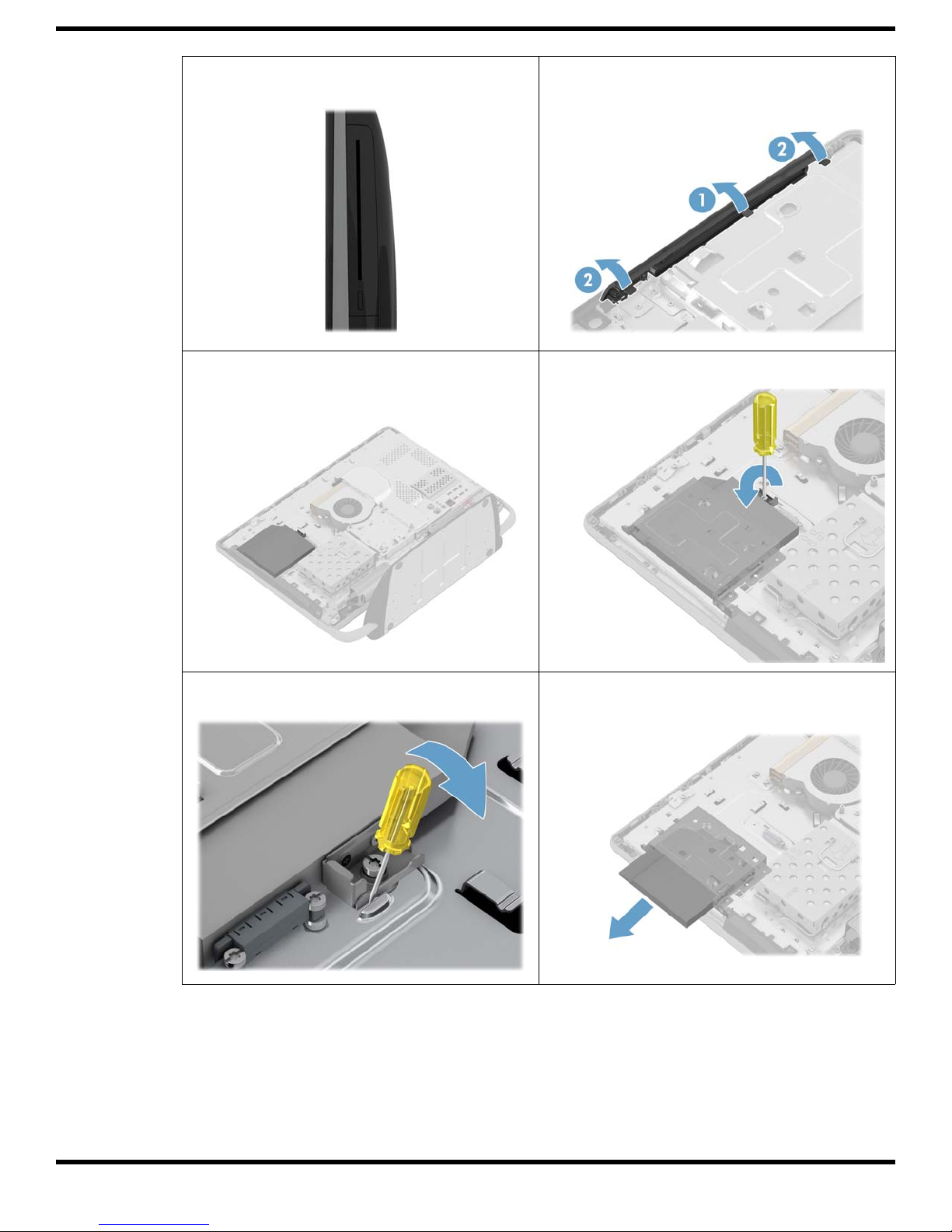 2

1

2