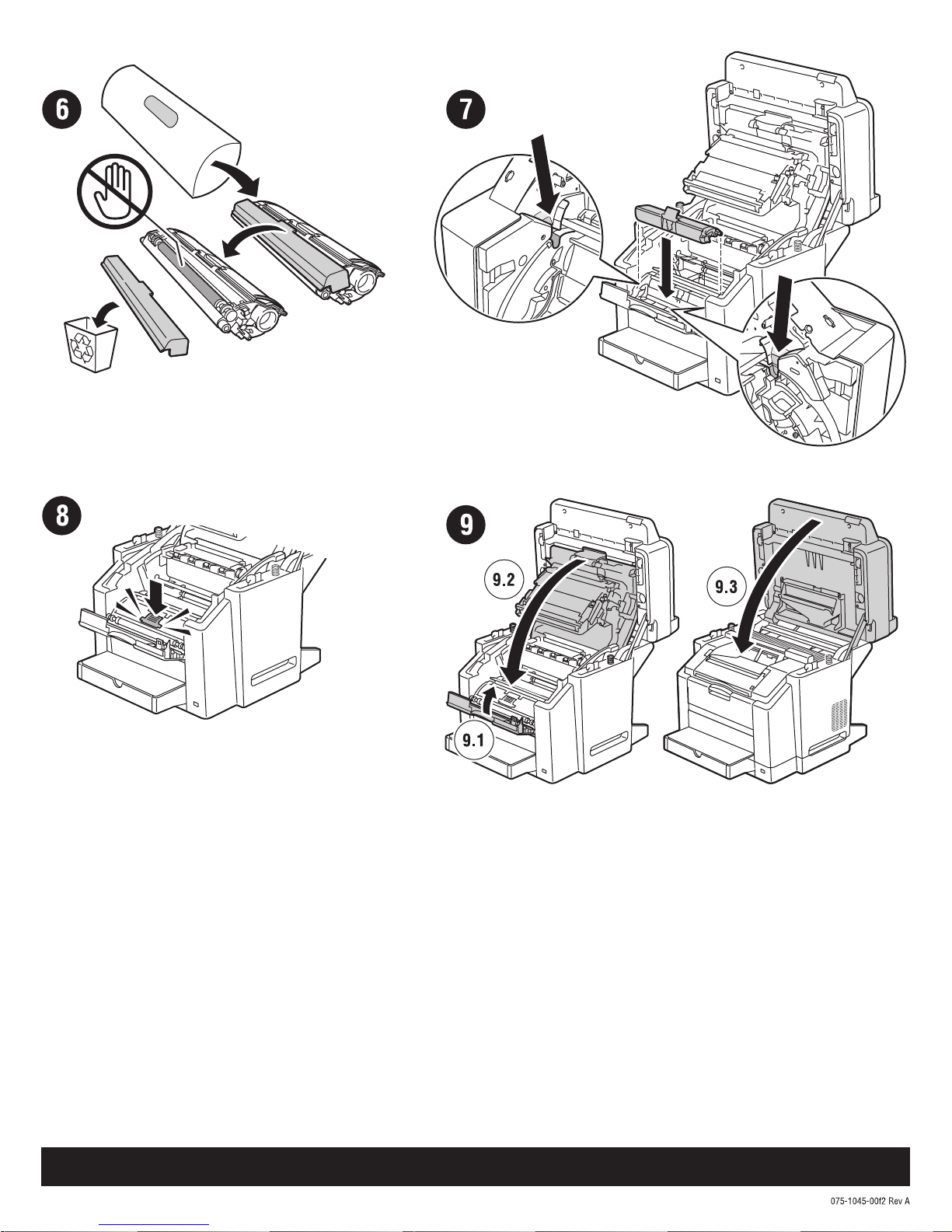 6

7

8

9

9.2

9.1

9.3

075-1045-00f2 Rev A