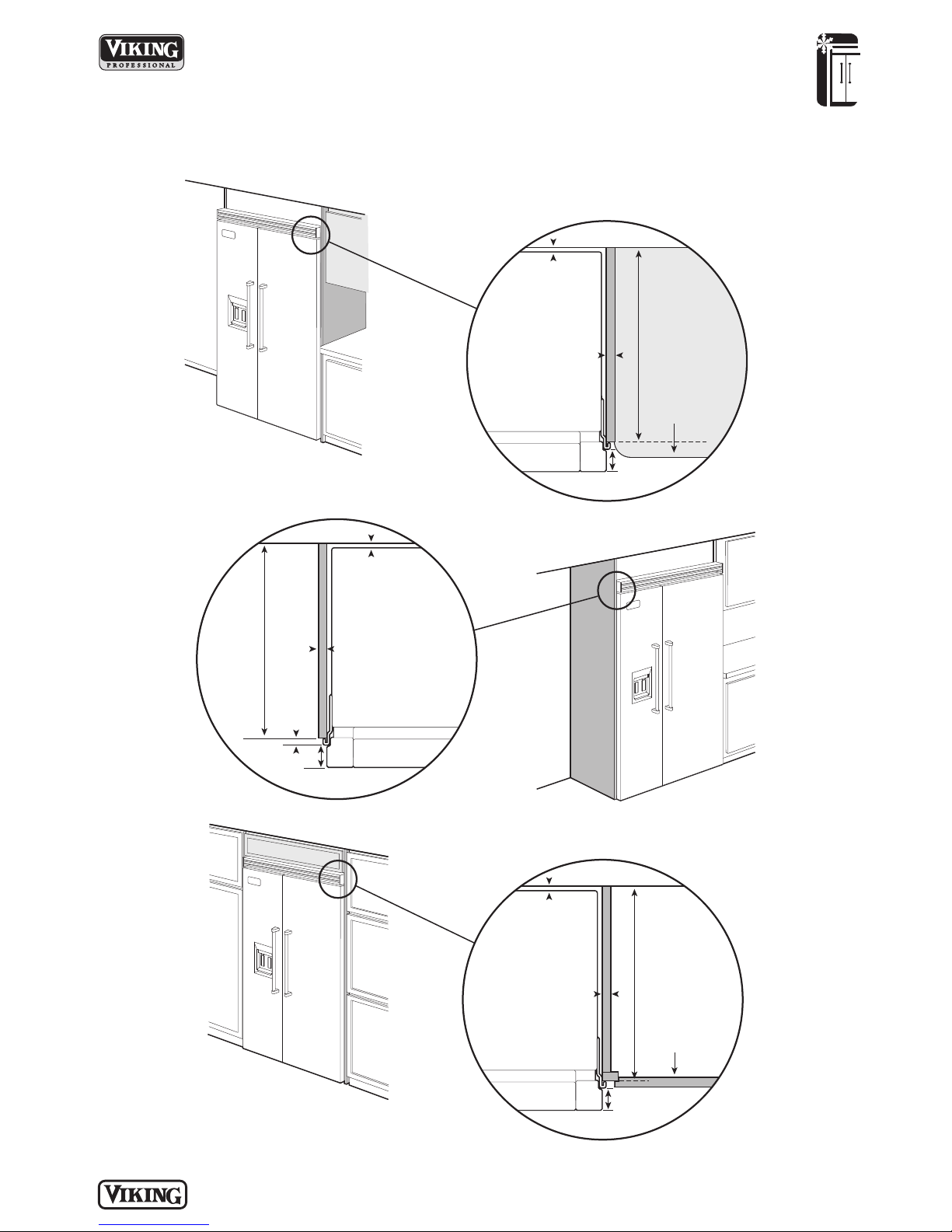 VIKING
PROFESSIONAL

VIKING