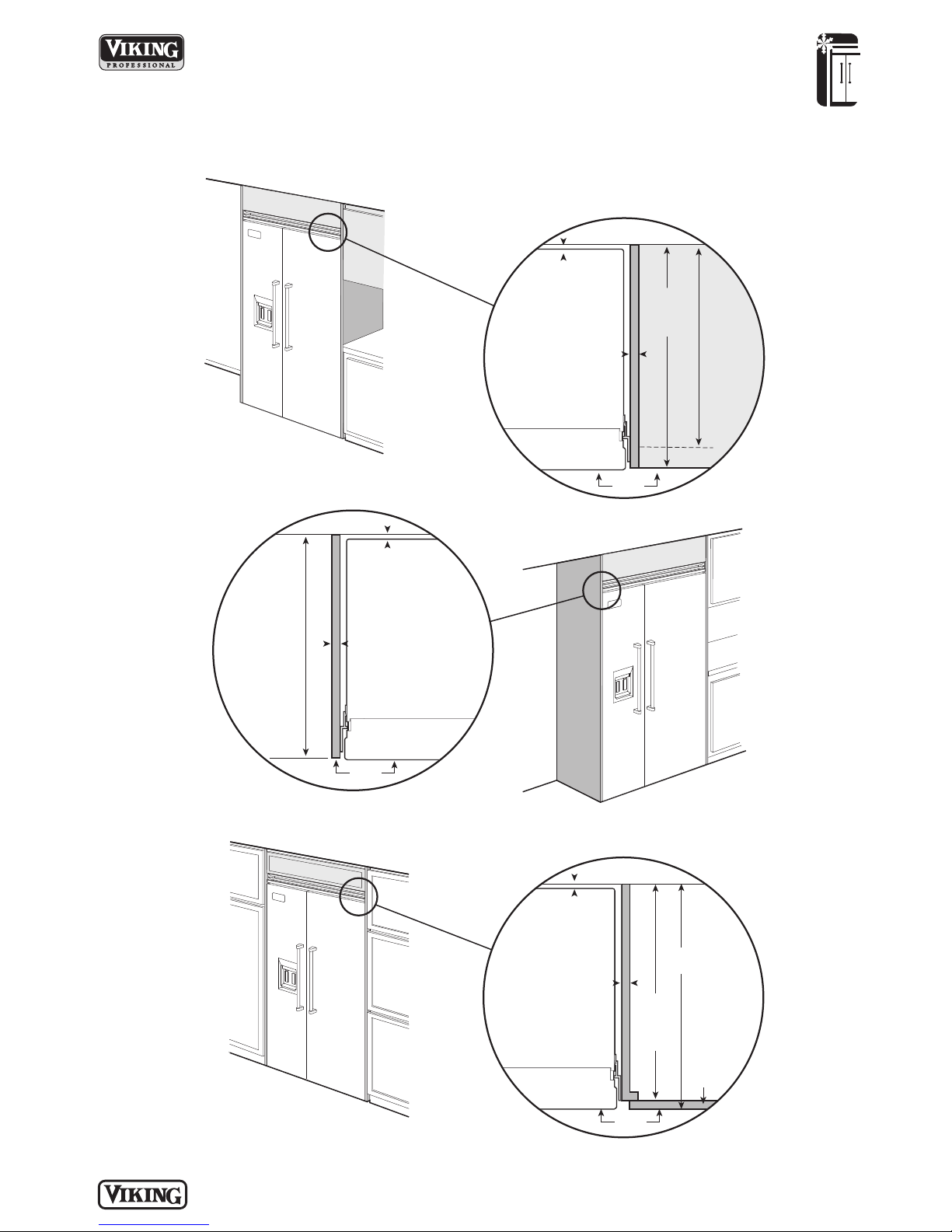 VIKING
PROFESSIONAL

VIKING