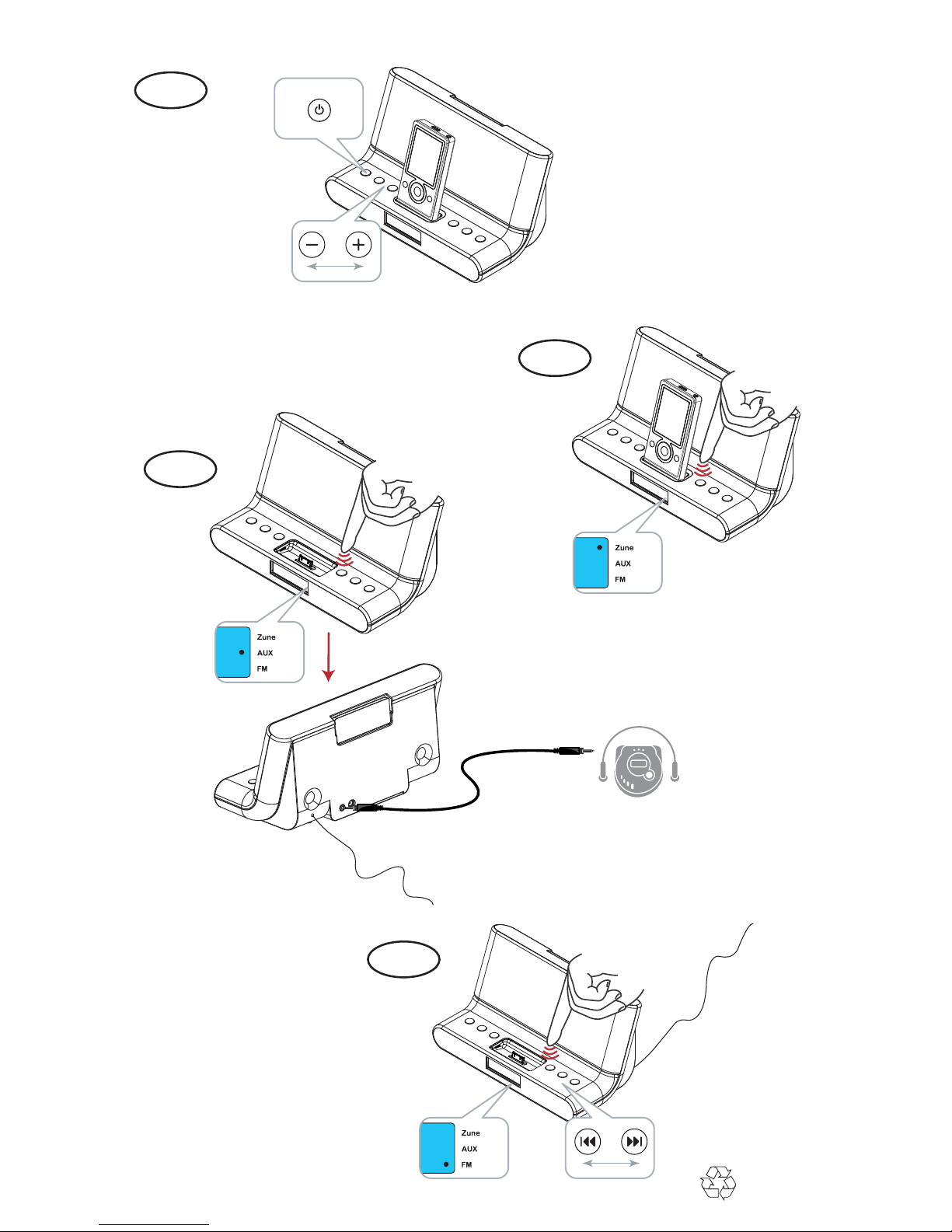 Zune
AUX
FM

Zune
AUX
FM

Zune
AUX
FM