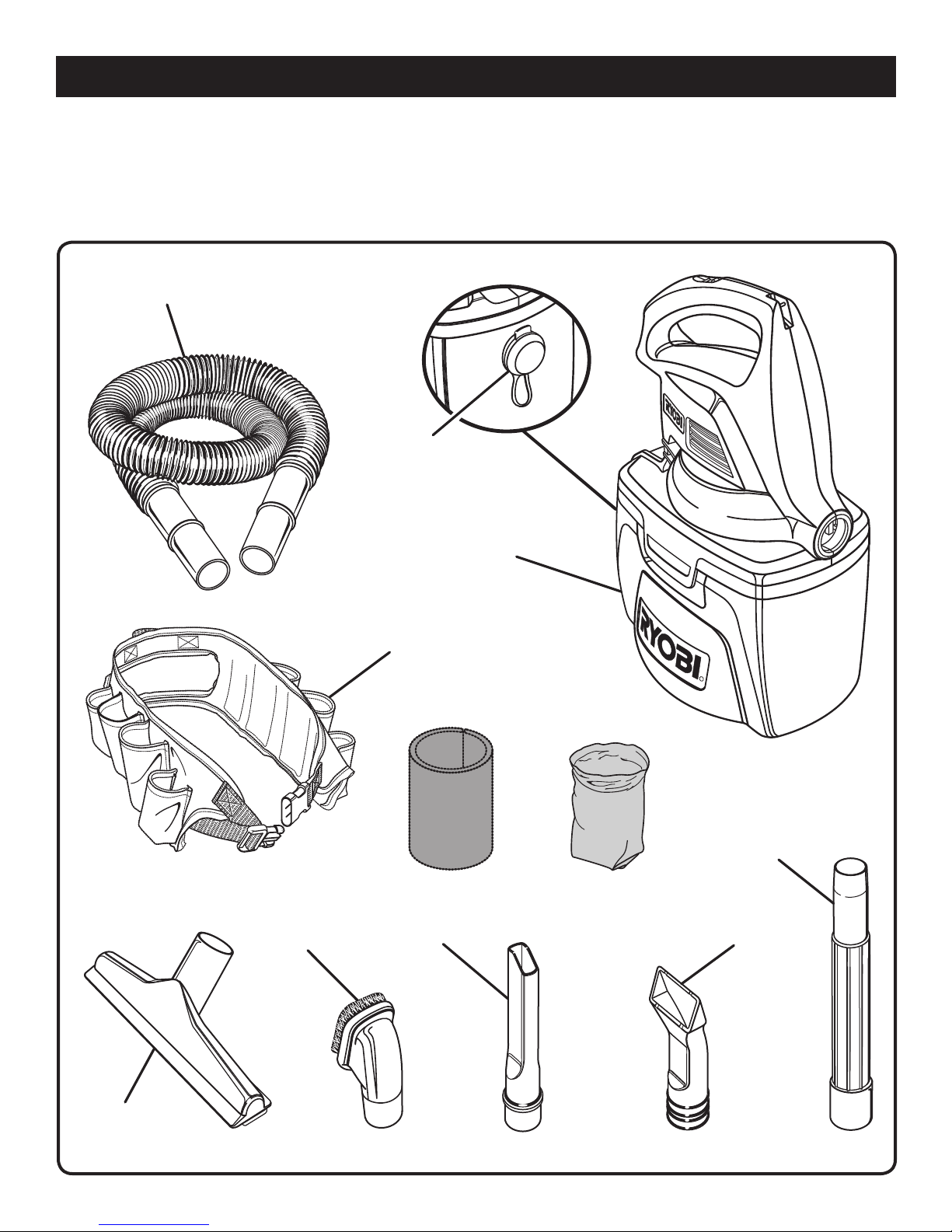 RYOBI
RYOBI