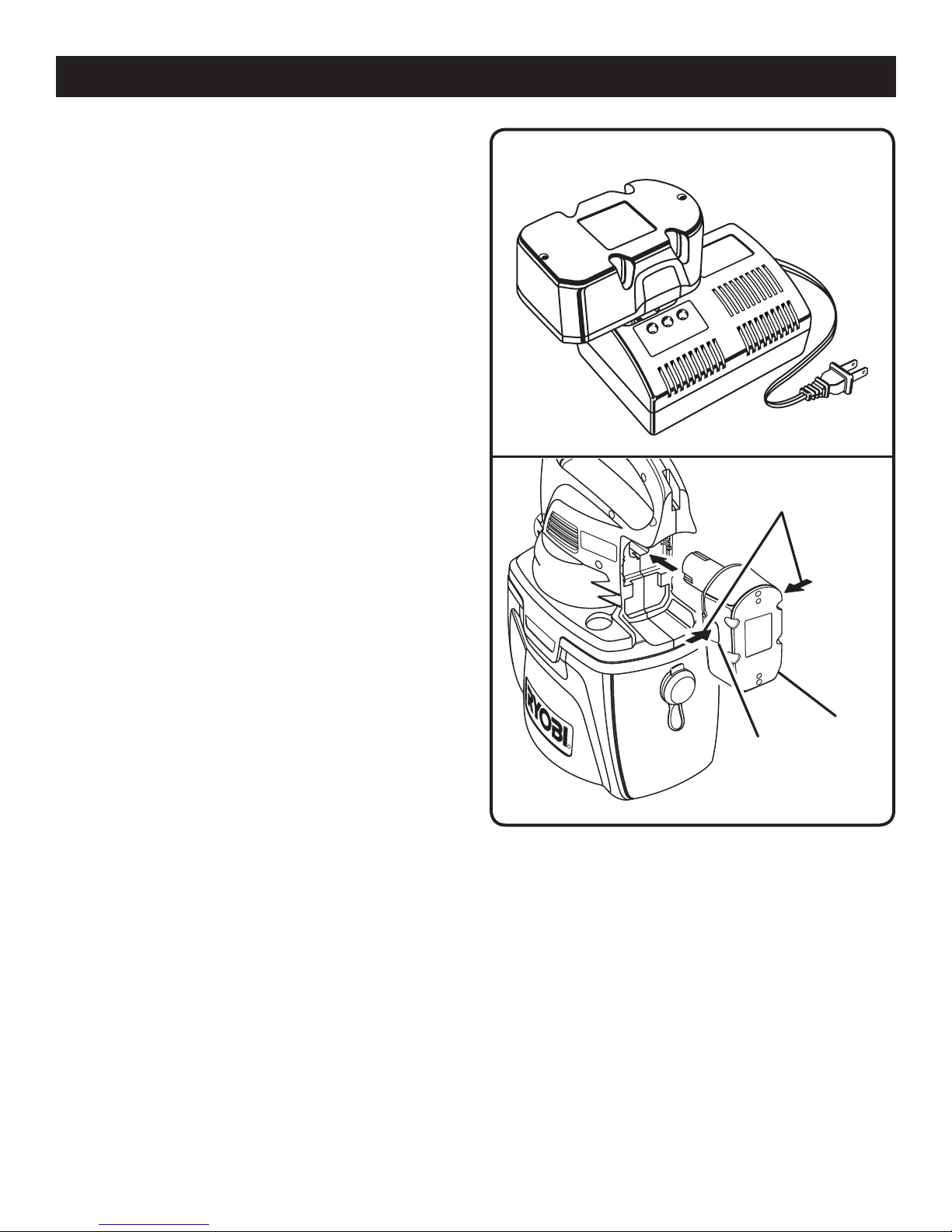 RYOBI