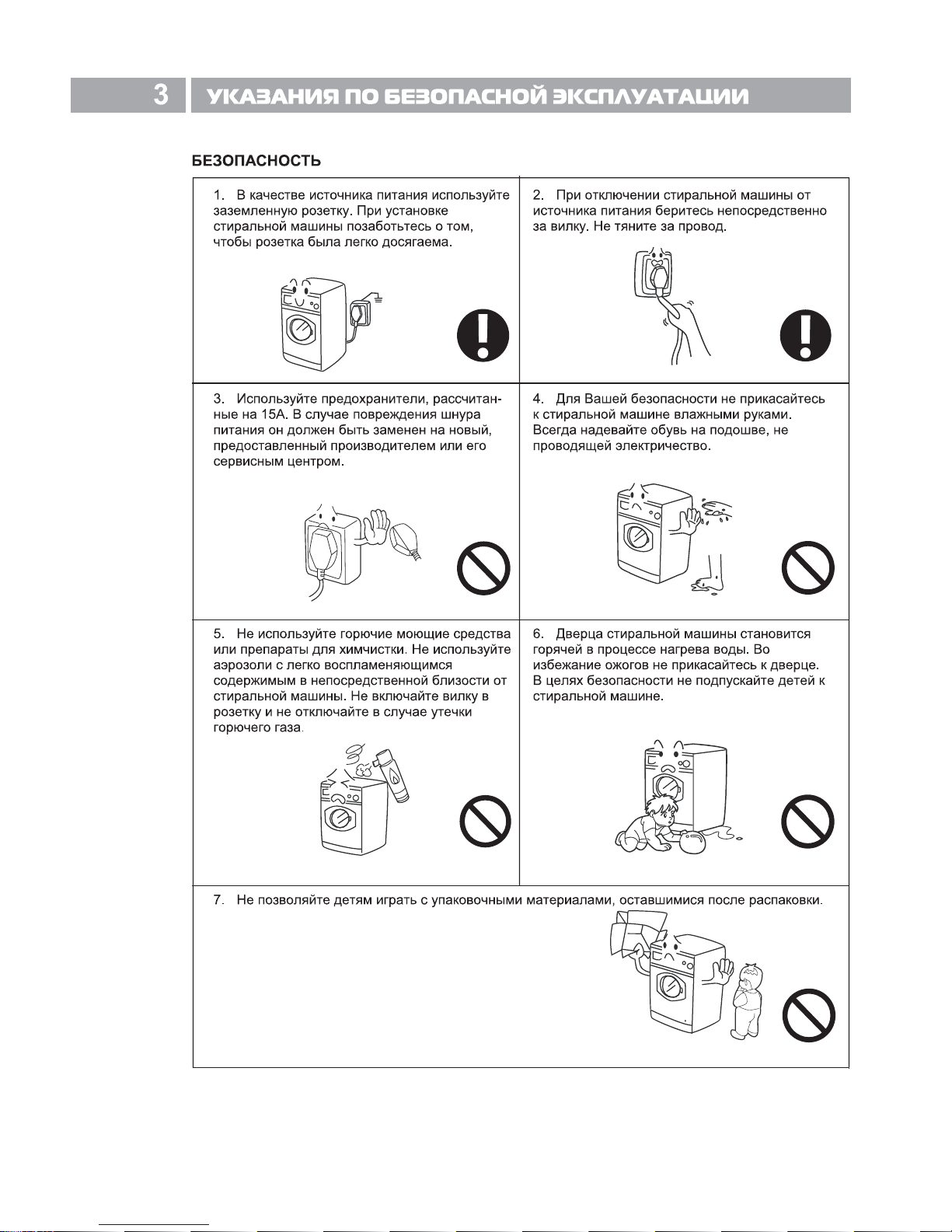 3 УКАЗАНИЯ ПО БЕЗОПАСНОЙ ЭКСПЛУАТАЦИИ

БЕЗОПАСНОСТЬ

1. В качестве источника питания используйте заземленную розетку. При установке стиральной машины позаботьтесь о том, чтобы розетка была легко досягаема.

2. При отключении стиральной машины от источника питания беритесь непосредственно за вилку. Не тяните за провод.

3. Используйте предохранители, рассчитанные на 15А. В случае повреждения шнура питания он должен быть заменен на новый, предоставленный производителем или его сервисным центром.

4. Для Вашей безопасности не прикасайтесь к стиральной машине влажными руками. Всегда надевайте обувь на подошве, не проводящей электричество.

5. Не используйте горючие моющие средства или препараты для химчистки. Не используйте аэрозоли с легко воспламеняющимся содержимым в непосредственной близости от стиральной машины. Не включайте вилку в розетку и не отключайте в случае утечки горючего газа.

6. Дверца стиральной машины становится горячей в процессе нагрева воды. Во избежание ожогов не прикасайтесь к дверце. В целях безопасности не подпускайте детей к стиральной машине.

7. Не позволяйте детям играть с упаковочными материалами, оставшимися после распаковки.