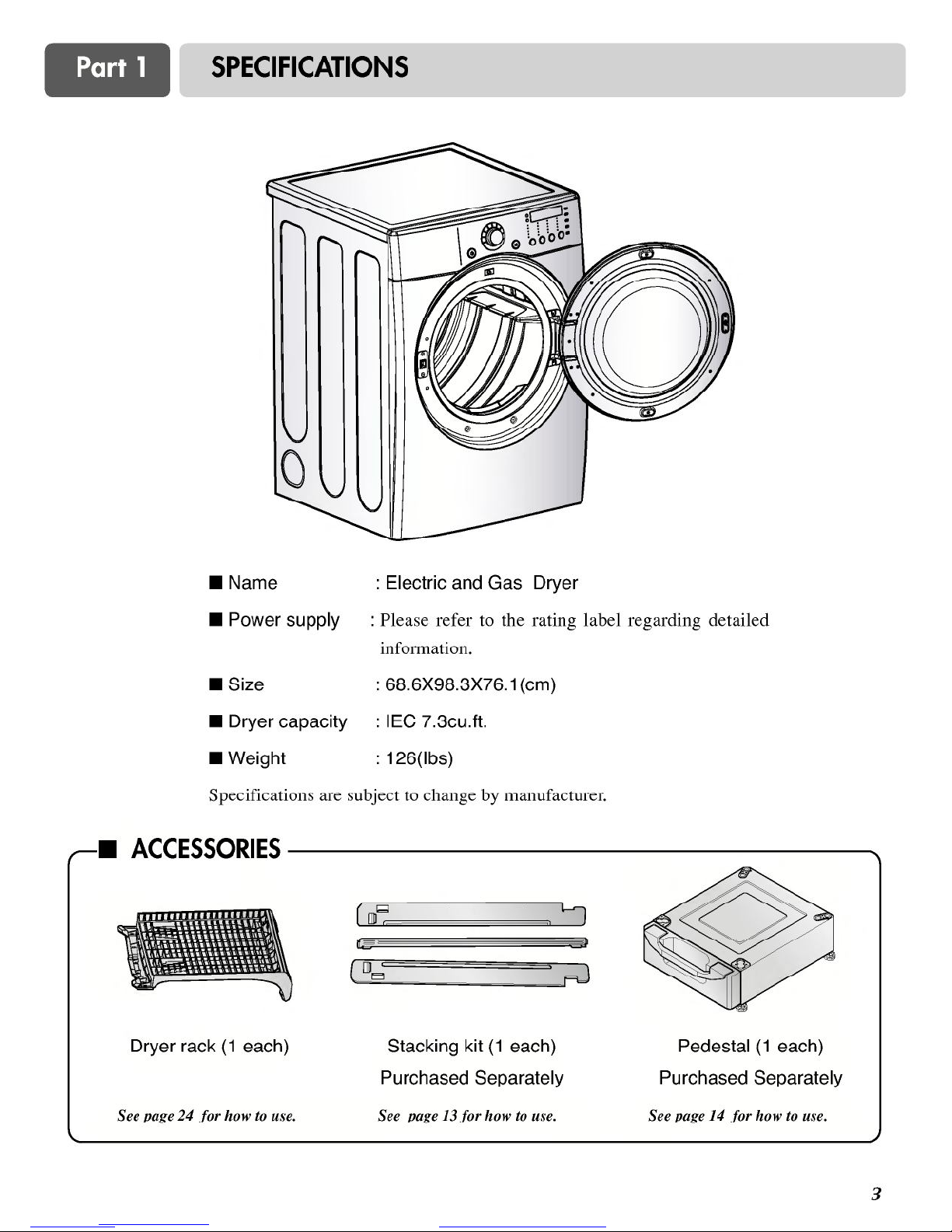 Part 1

SPECIFICATIONS

■ Name : Electric and Gas Dryer

■ Power supply : Please refer to the rating label regarding detailed information.

■ Size : 68.6X98.3X76.1(cm)

■ Dryer capacity : IEC 7.3cu.ft.

■ Weight : 126(lbs)

Specifications are subject to change by manufacturer.

■ ACCESSORIES

Dryer rack (1 each)

See page 24 for how to use.

Stacking kit (1 each)

Purchased Separately

See page 13 for how to use.

Pedestal (1 each)

Purchased Separately

See page 14 for how to use.

3