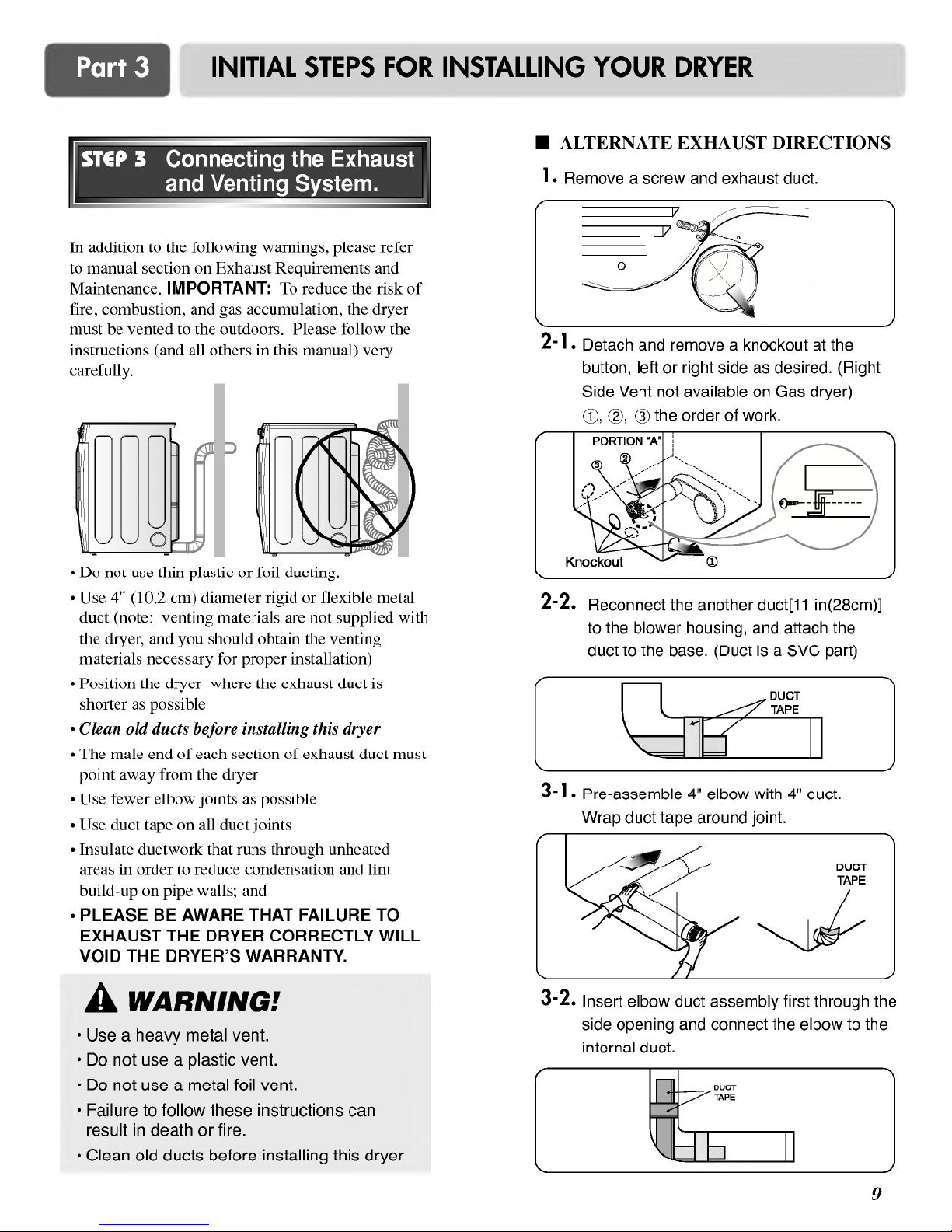 Part 3 INITIAL STEPS FOR INSTALLING YOUR DRYER

STEP 3 Connecting the Exhaust and Venting System.

In addition to the following warnings, please refer to manual section on Exhaust Requirements and Maintenance. IMPORTANT: To reduce the risk of fire, combustion, and gas accumulation, the dryer must be vented to the outdoors. Please follow the instructions (and all others in this manual) very carefully.

• Do not use thin plastic or foil ducting.
• Use 4" (10.2 cm) diameter rigid or flexible metal duct (note: venting materials are not supplied with the dryer, and you should obtain the venting materials necessary for proper installation)
• Position the dryer where the exhaust duct is shorter as possible
• Clean old ducts before installing this dryer
• The male end of each section of exhaust duct must point away from the dryer
• Use fewer elbow joints as possible
• Use duct tape on all duct joints
• Insulate ductwork that runs through unheated areas in order to reduce condensation and lint build-up on pipe walls; and
• PLEASE BE AWARE THAT FAILURE TO EXHAUST THE DRYER CORRECTLY WILL VOID THE DRYER'S WARRANTY.

WARNING!
• Use a heavy metal vent.
• Do not use a plastic vent.
• Do not use a metal foil vent.
• Failure to follow these instructions can result in death or fire.
• Clean old ducts before installing this dryer

■ ALTERNATE EXHAUST DIRECTIONS
1. Remove a screw and exhaust duct.

2-1. Detach and remove a knockout at the button, left or right side as desired. (Right Side Vent not available on Gas dryer) ①, ②, ③ the order of work.

PORTION "A"
③ ②
Knockout ①

2-2. Reconnect the another duct[11 in(28cm)] to the blower housing, and attach the duct to the base. (Duct is a SVC part)

DUCT TAPE

3-1. Pre-assemble 4" elbow with 4" duct. Wrap duct tape around joint.

DUCT TAPE

3-2. Insert elbow duct assembly first through the side opening and connect the elbow to the internal duct.

DUCT TAPE

9