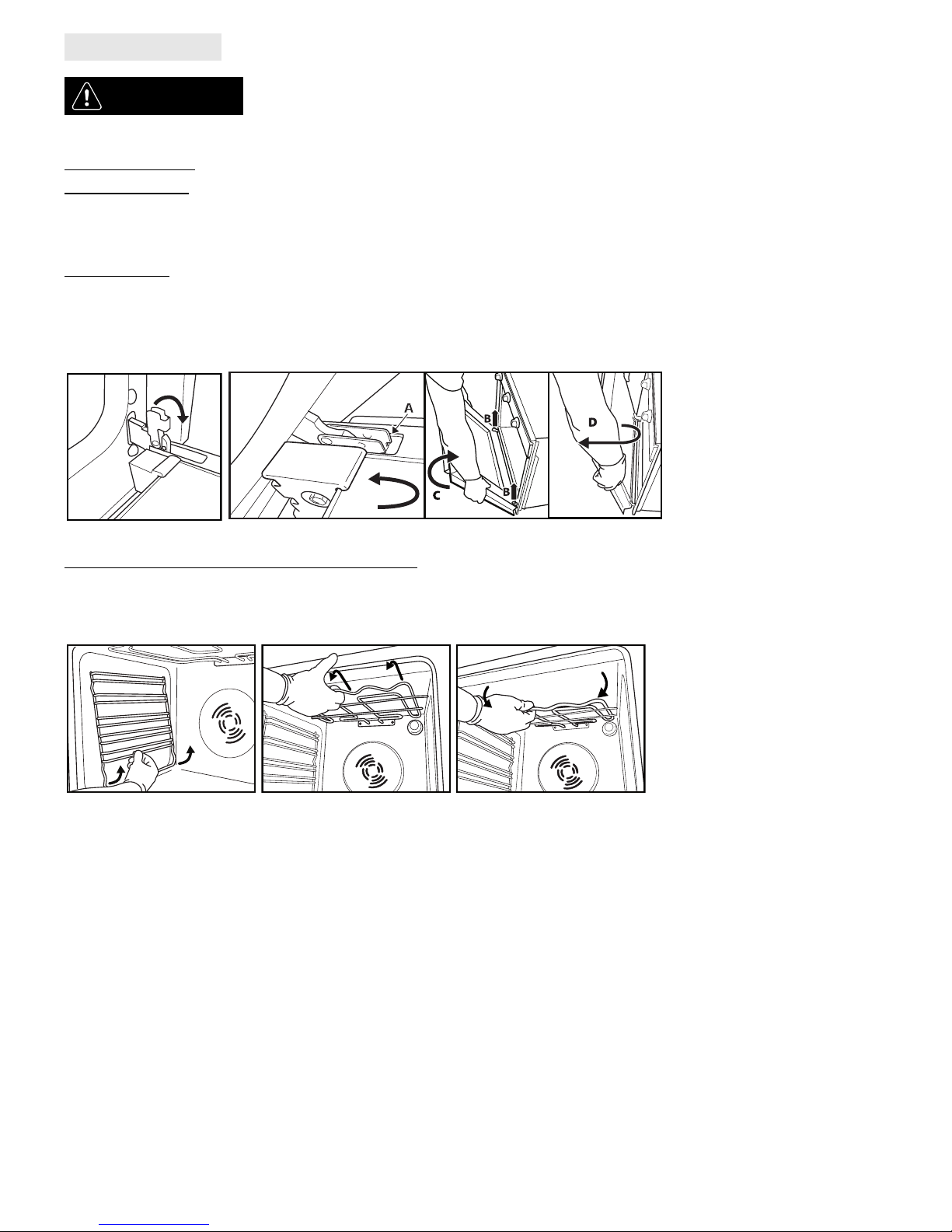 A

B

B

C

D