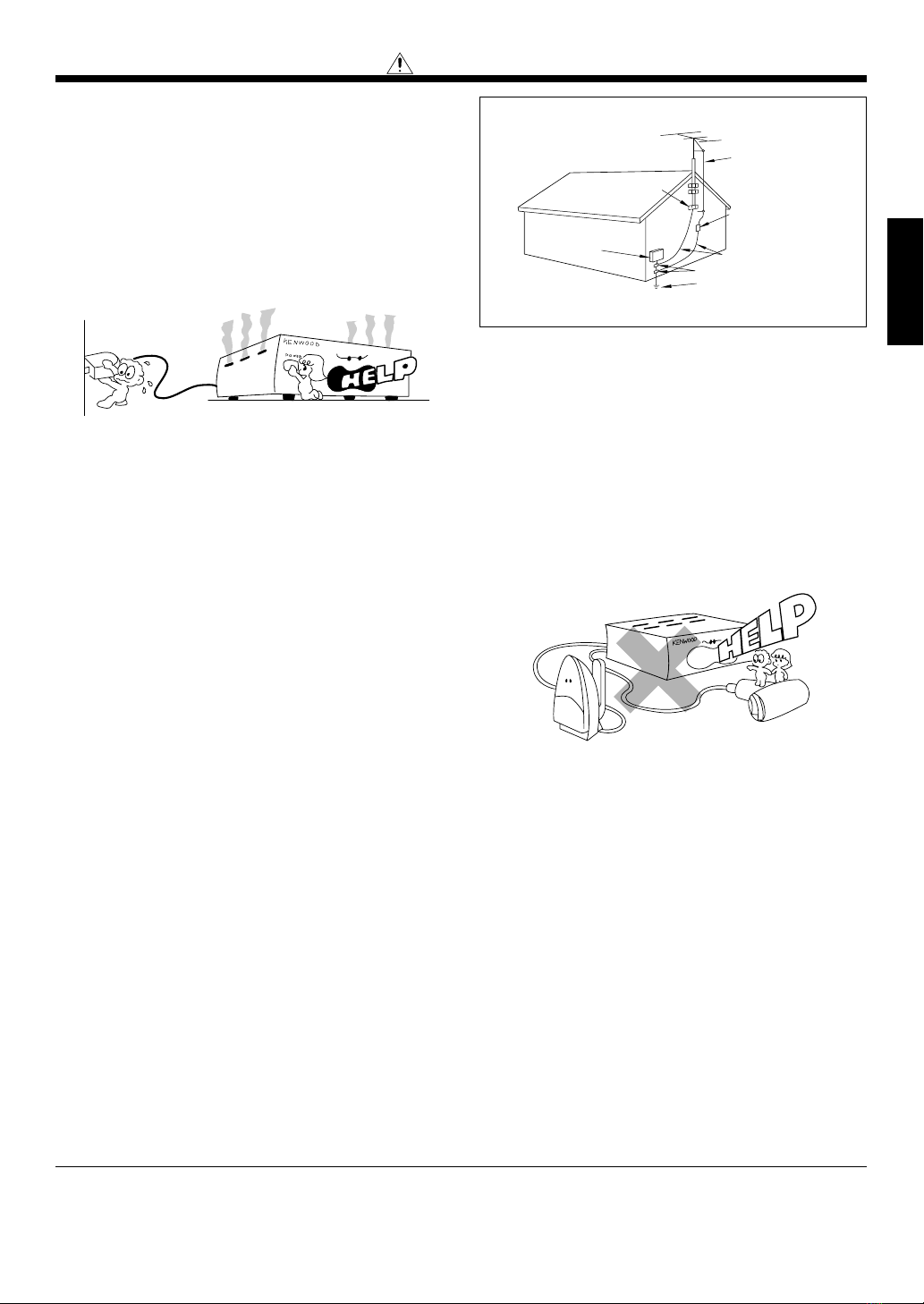 KENWOOD

HELP

KENWOOD

HELP