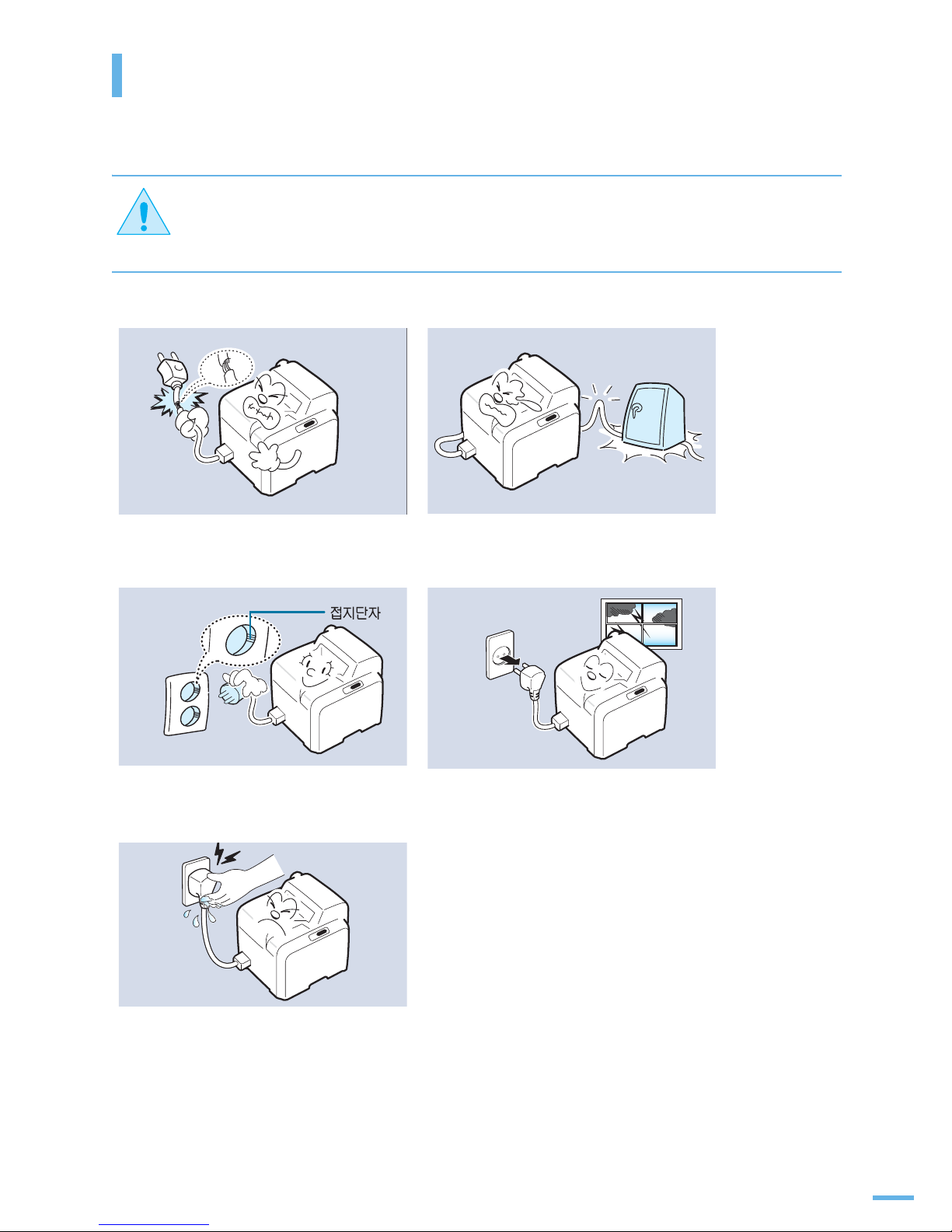 접지단자