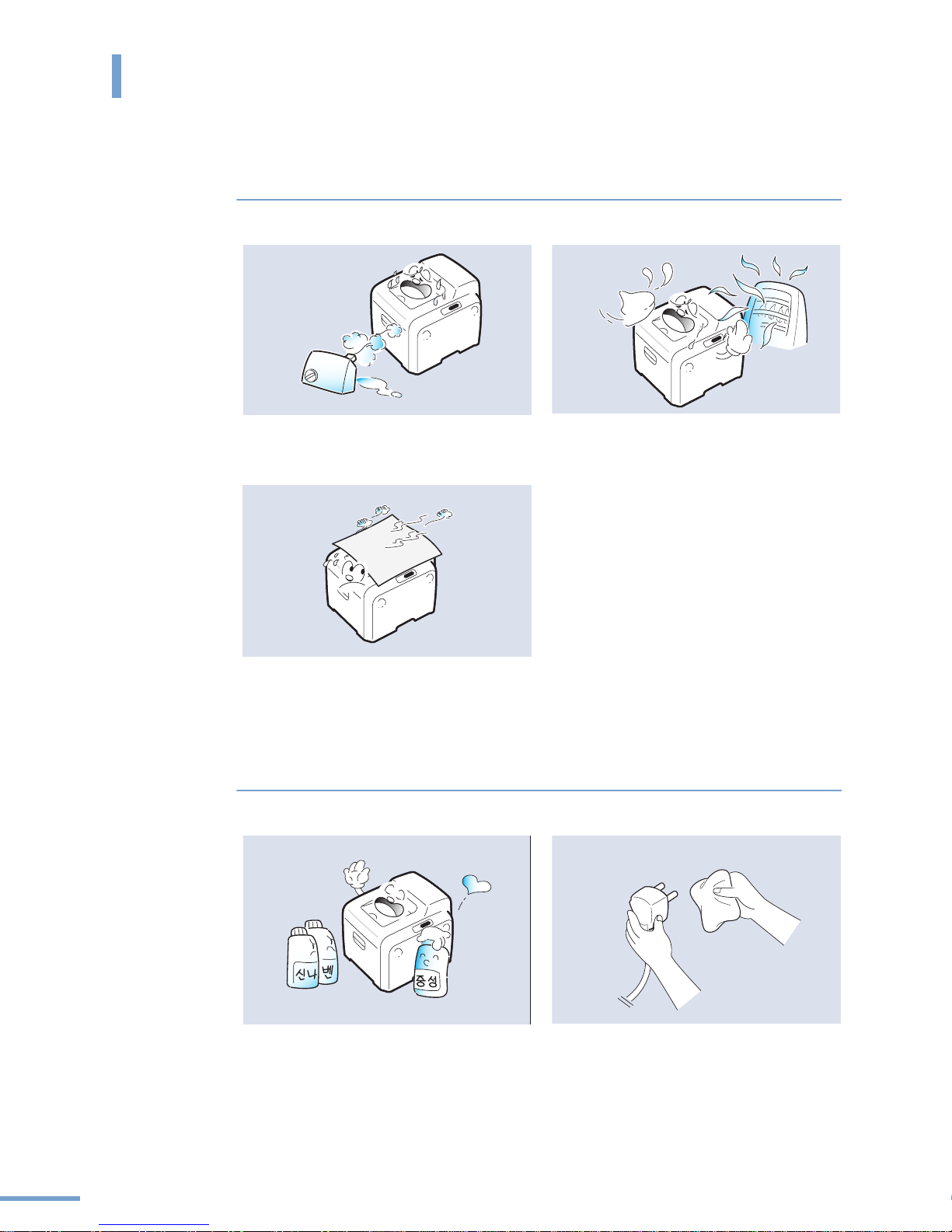 신나
벤
중성