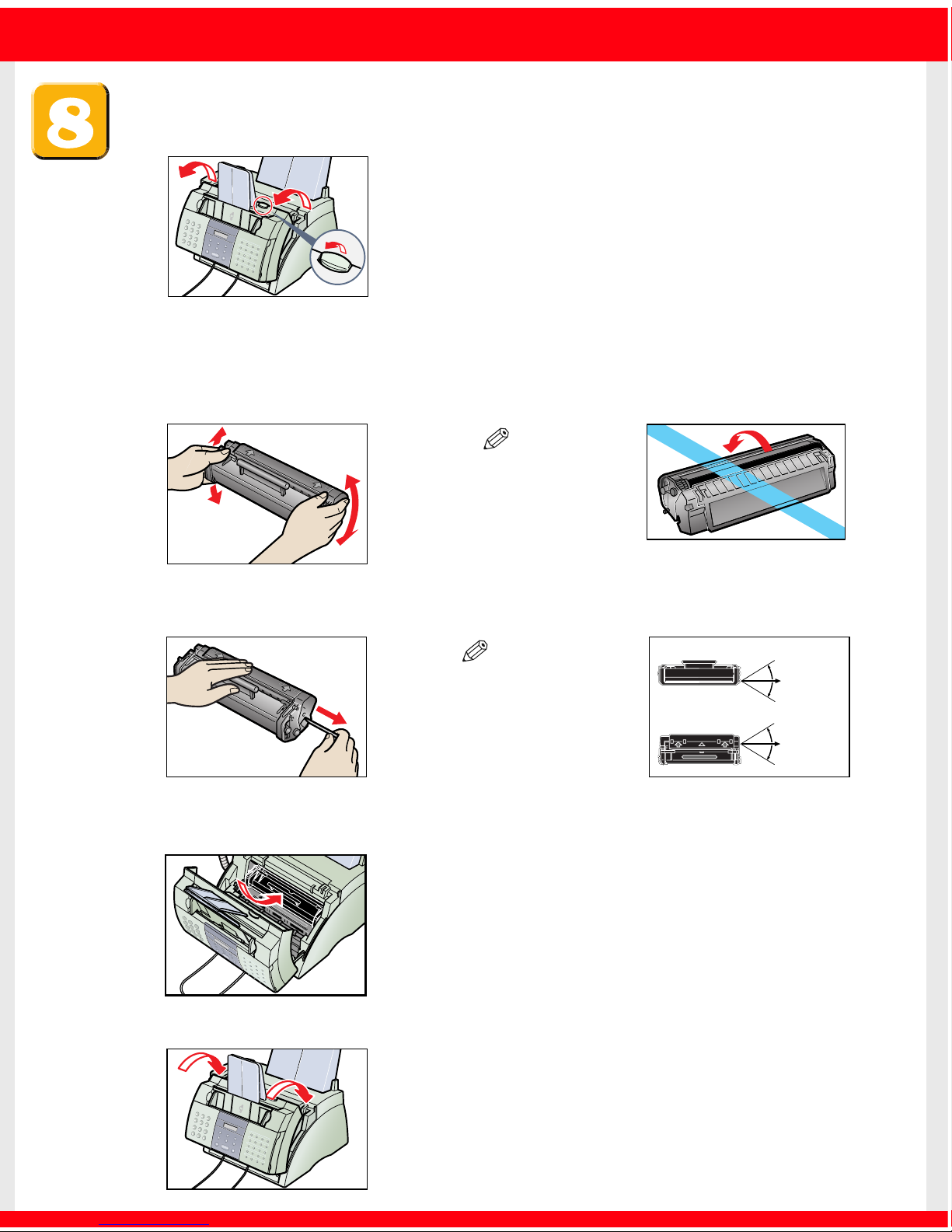 8