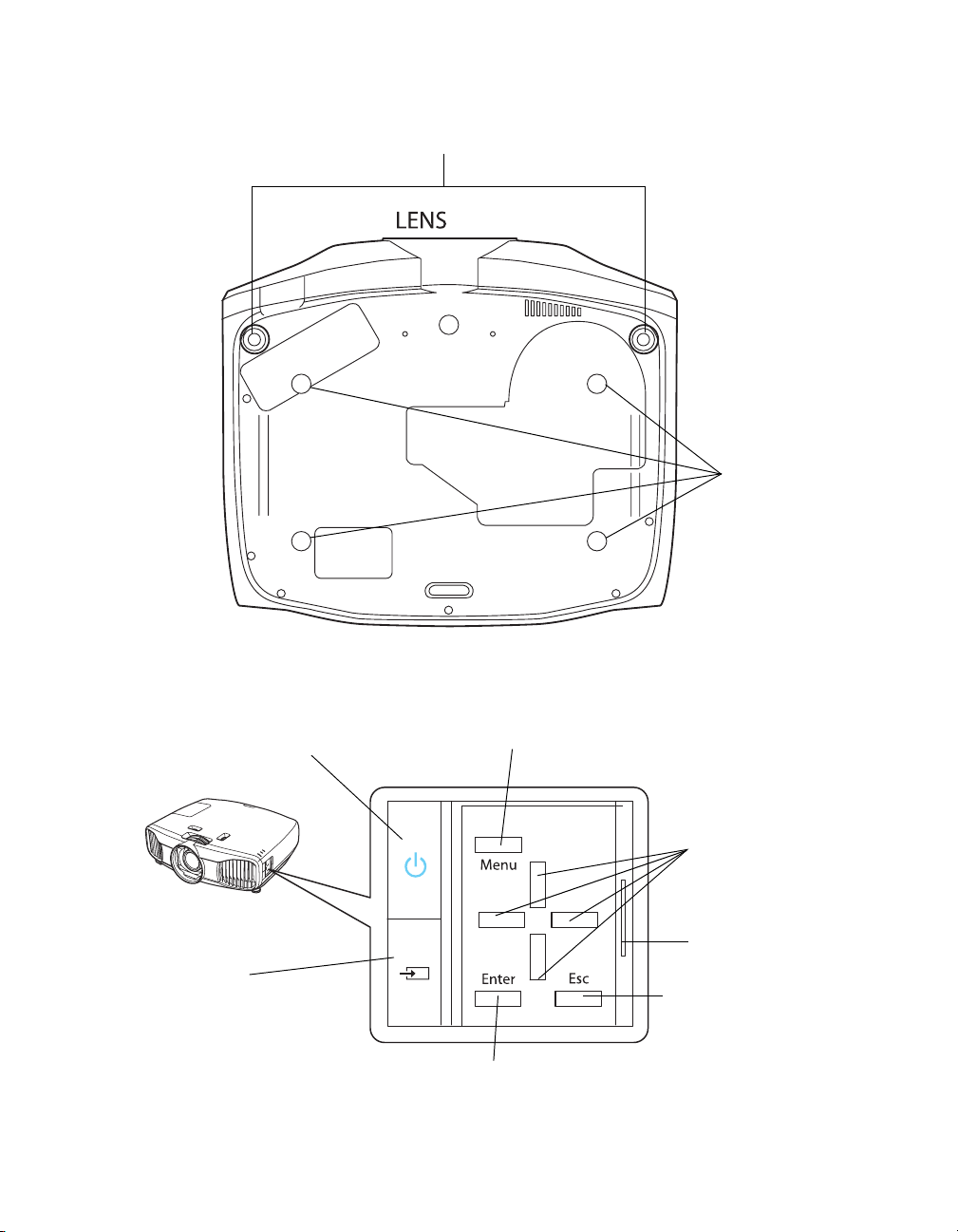 LENS

Menu

Enter

Esc