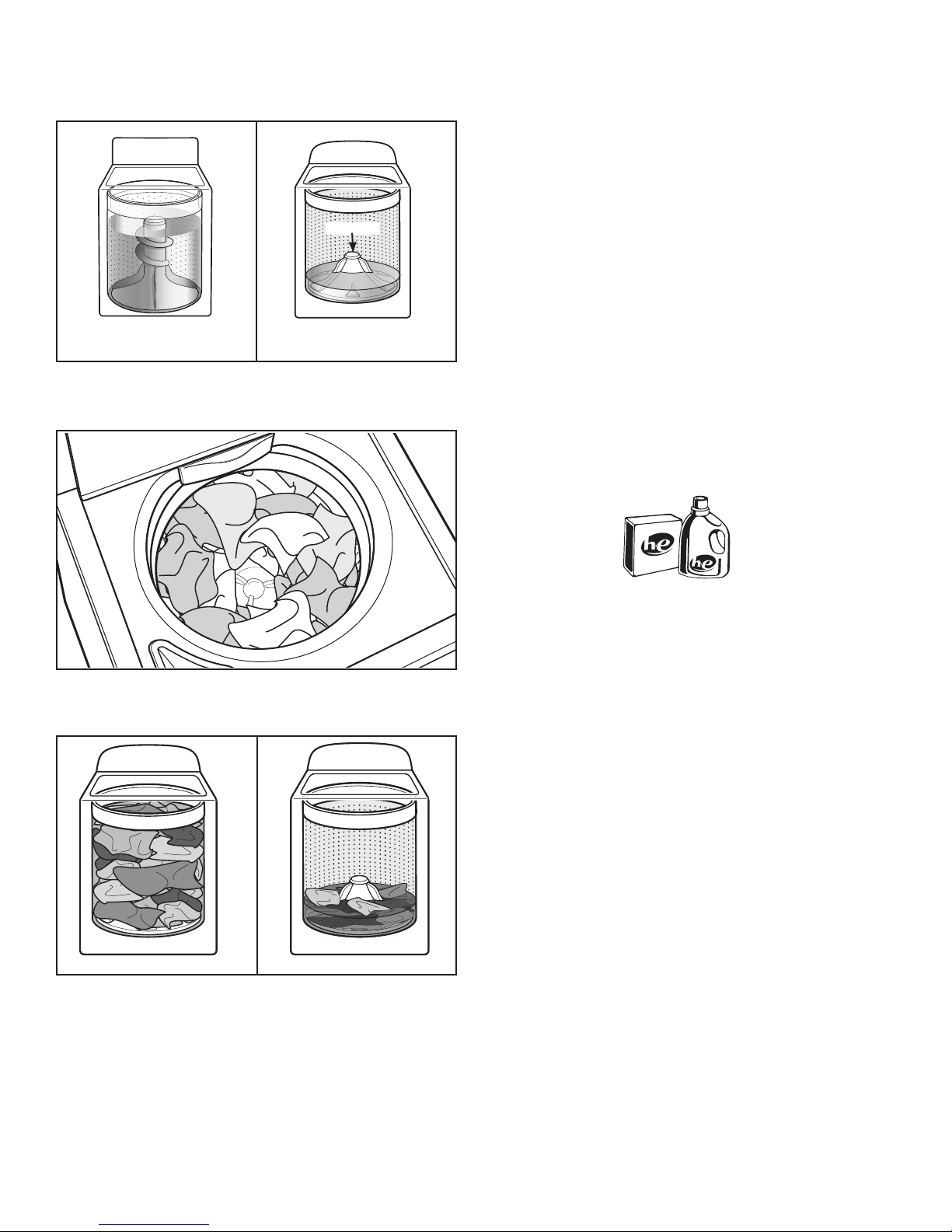 he

he