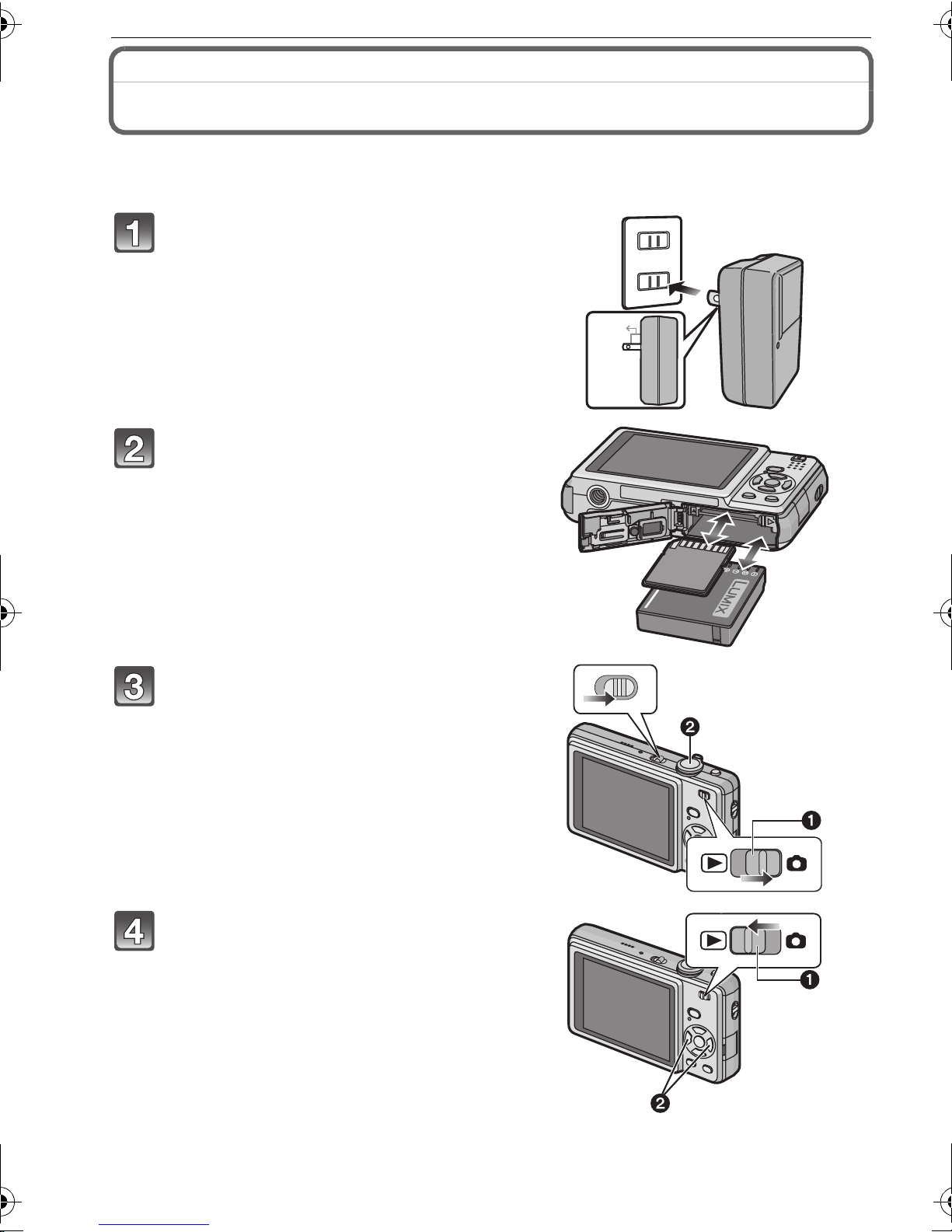 1

2

LUMIX

3

2

1

4

1

2