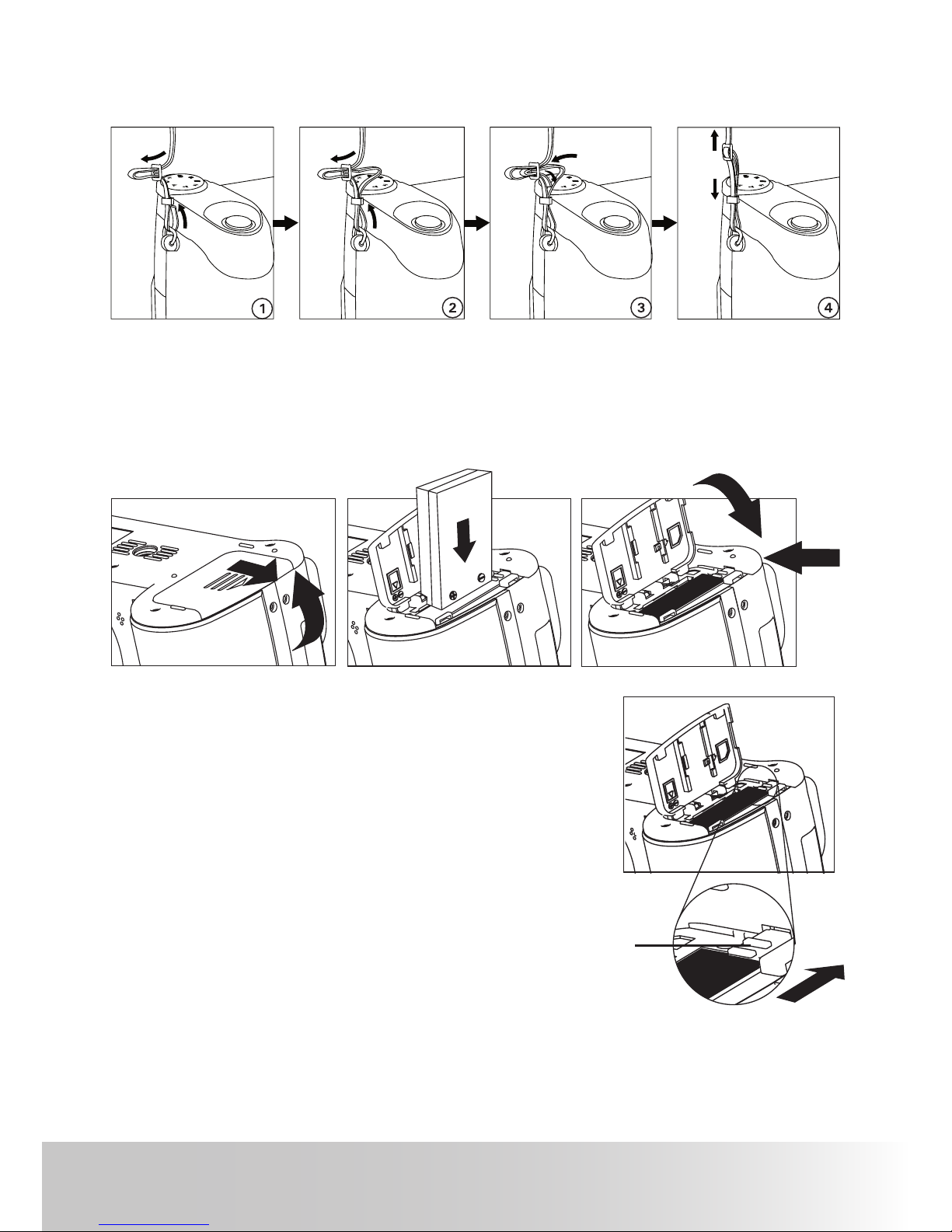 1

2

3

4