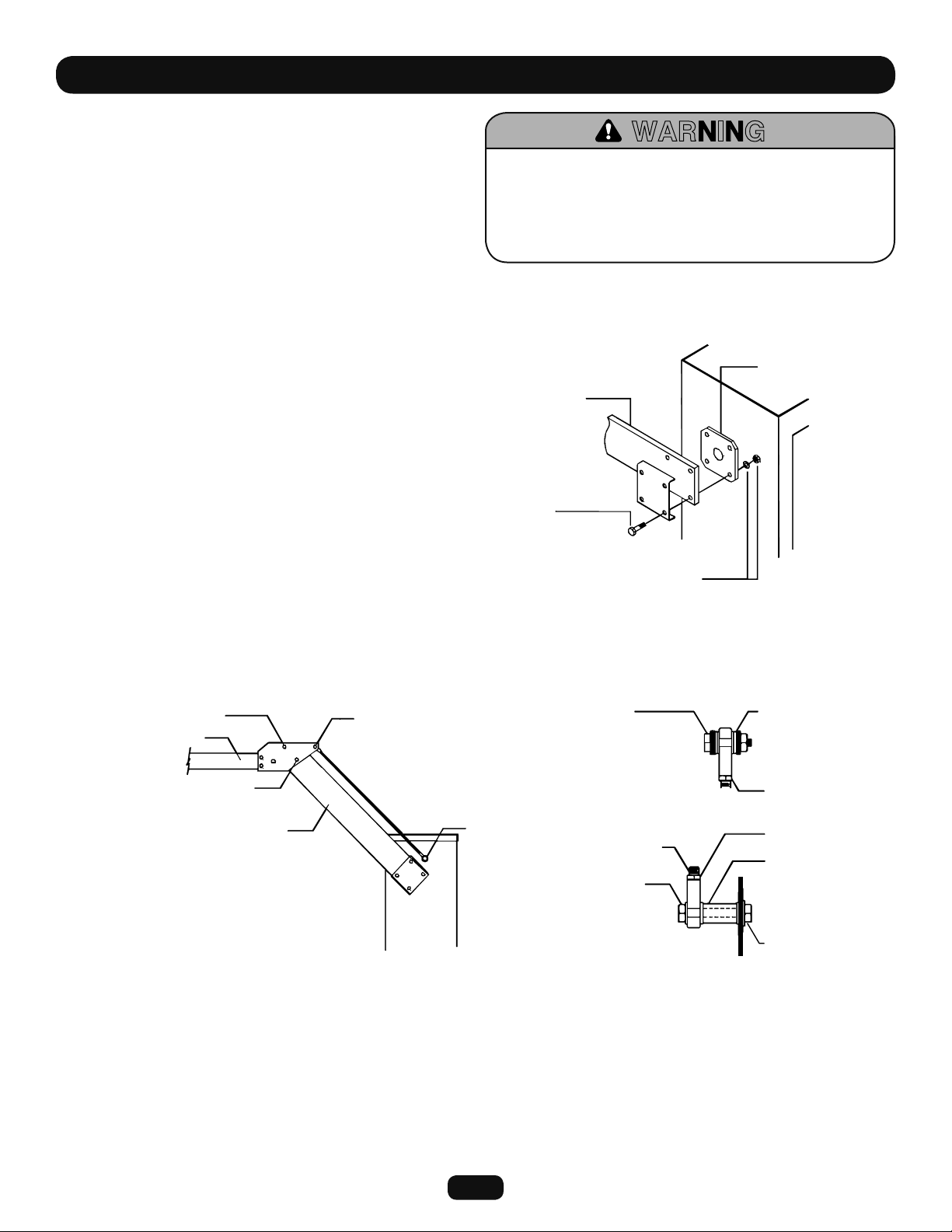 WARNING