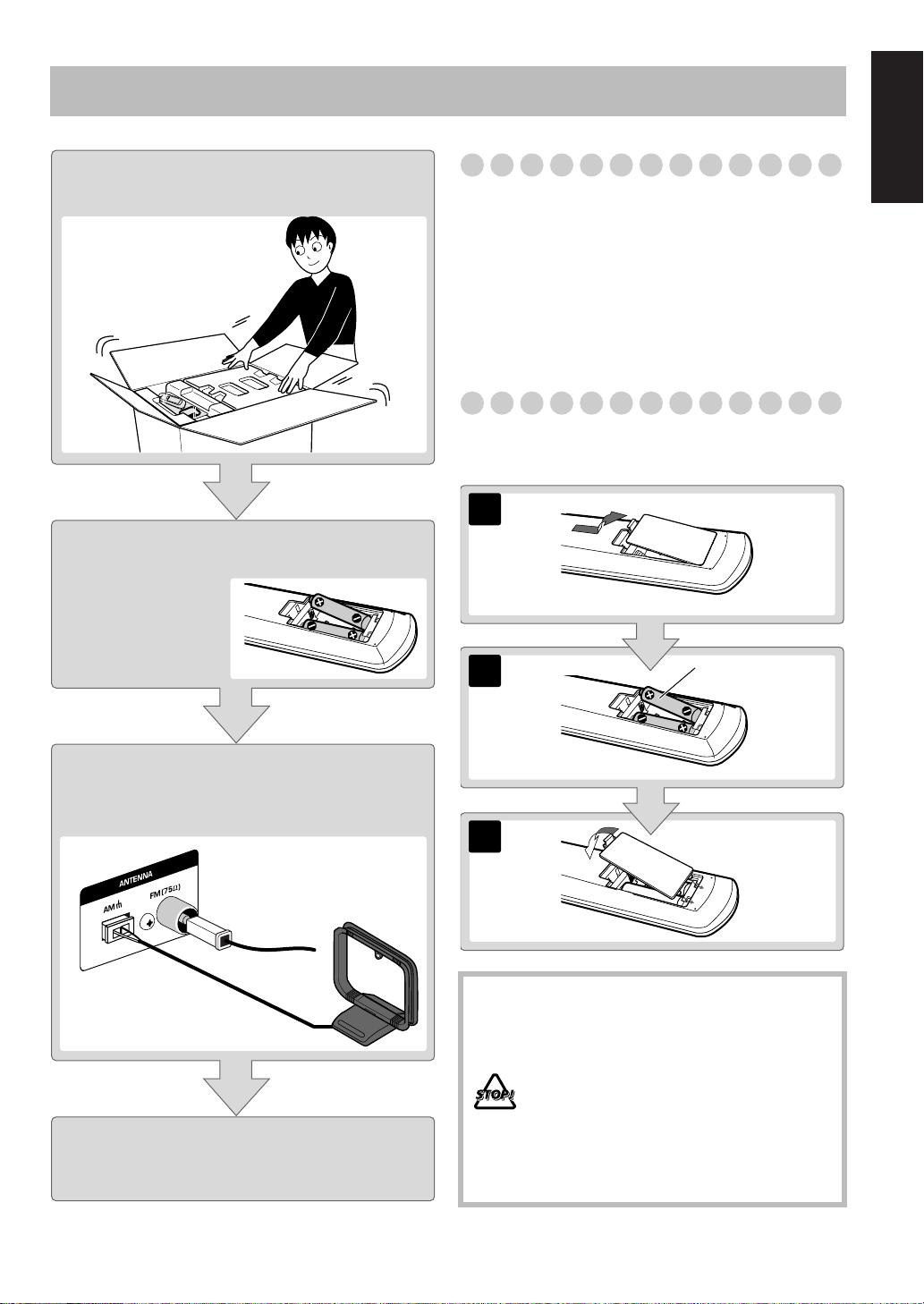 ANTENNA

AM

FM (75Ω)

STOP!