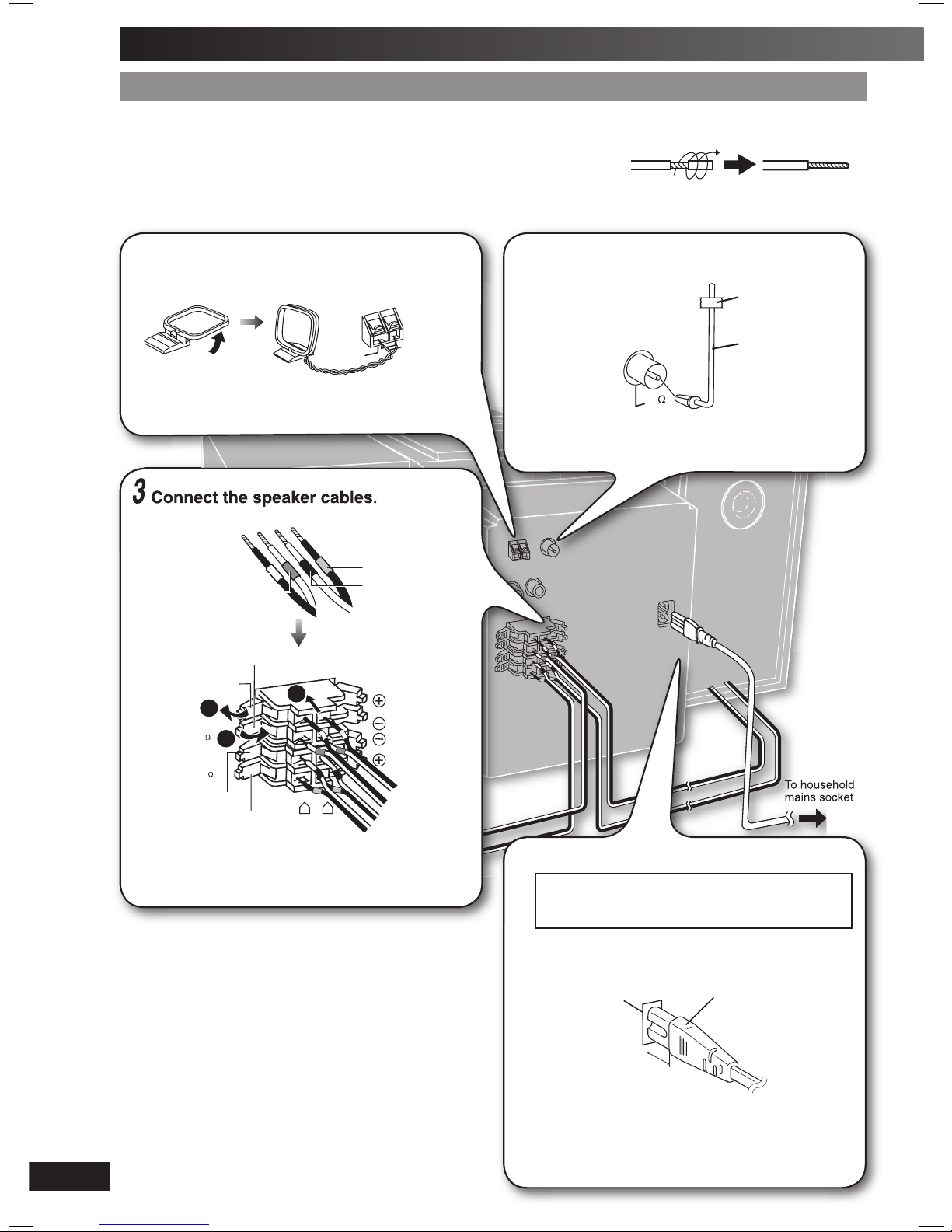 3 Connect the speaker cables.

Ω

Ω

Ω

To household mains socket