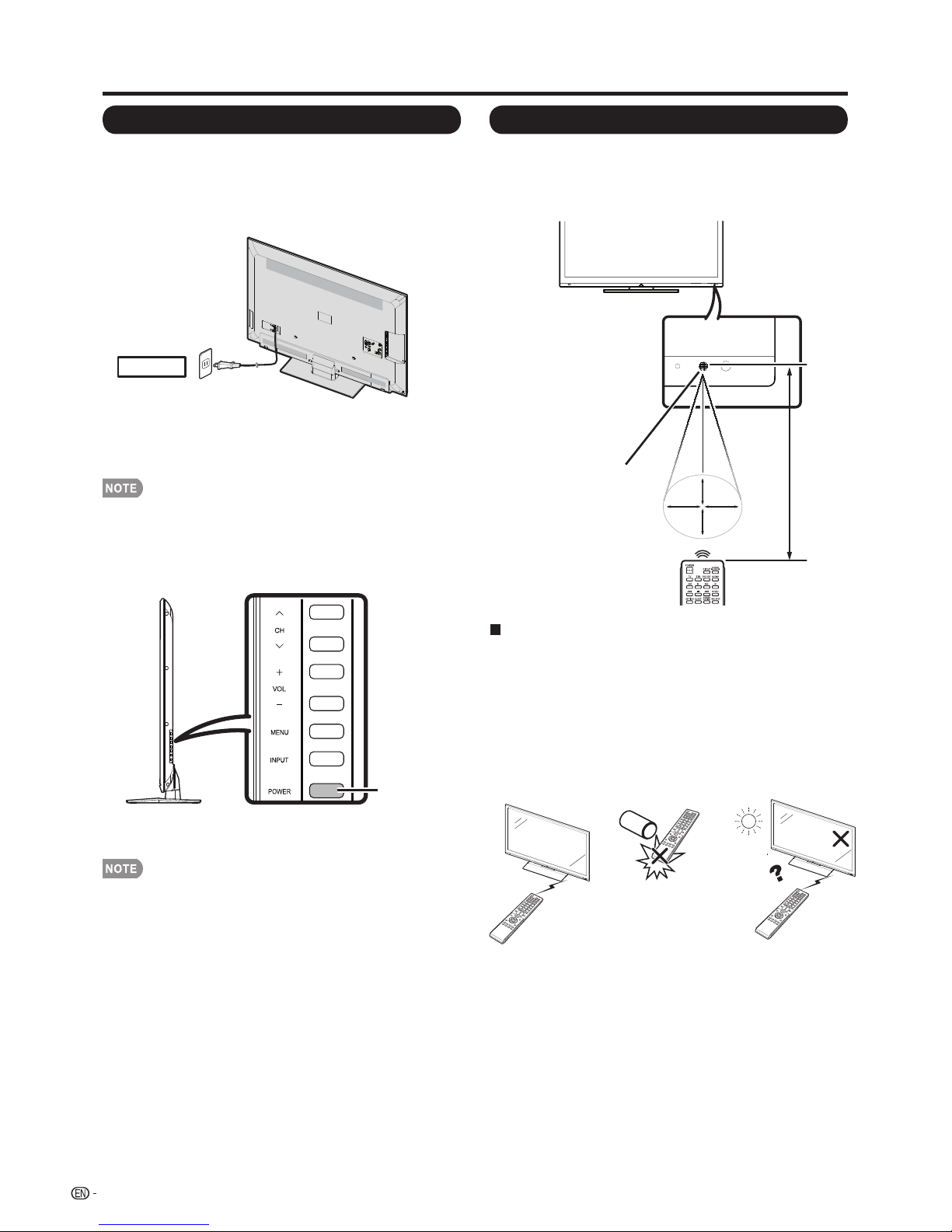 NOTE

CH

VOL

MENU

INPUT

POWER

NOTE

EN -