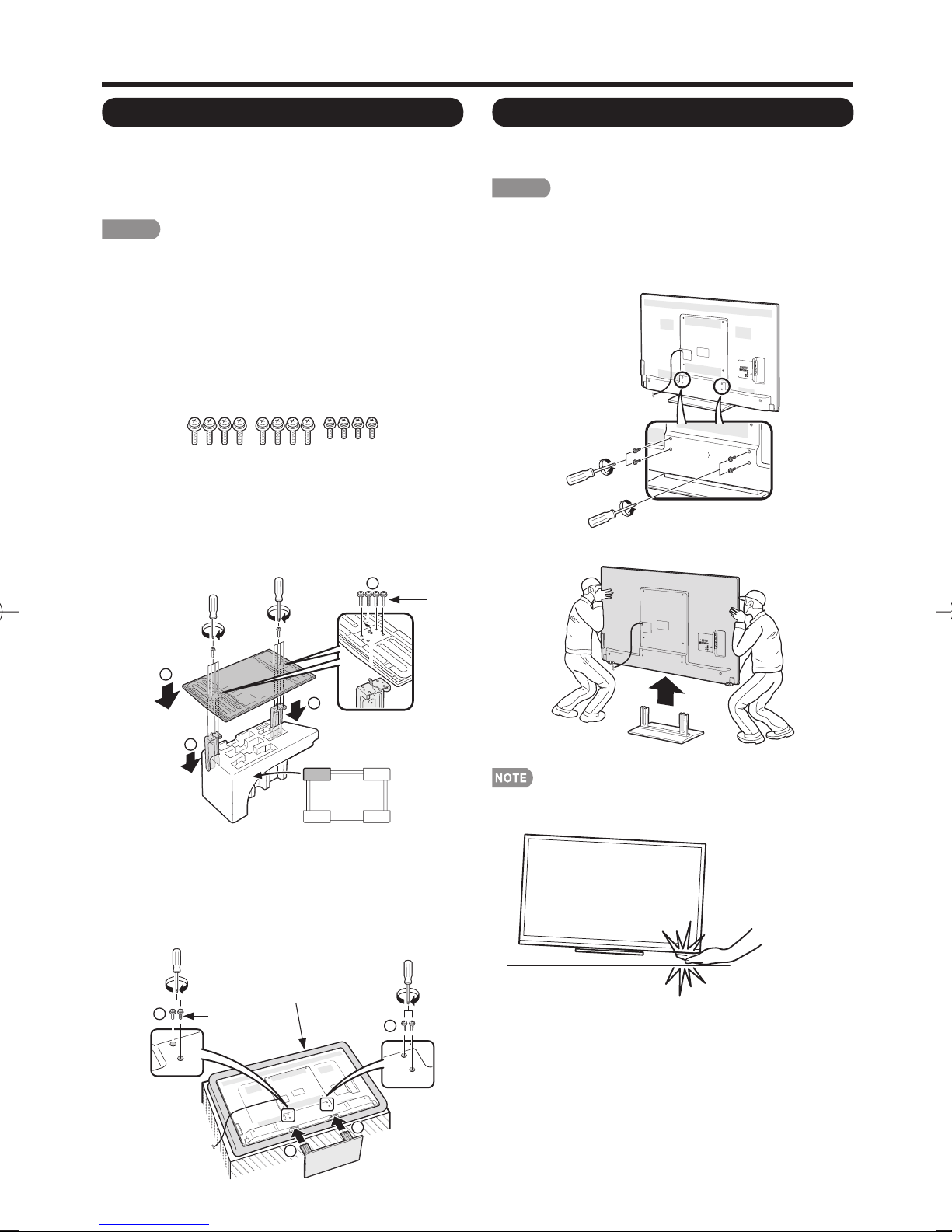 NOTE