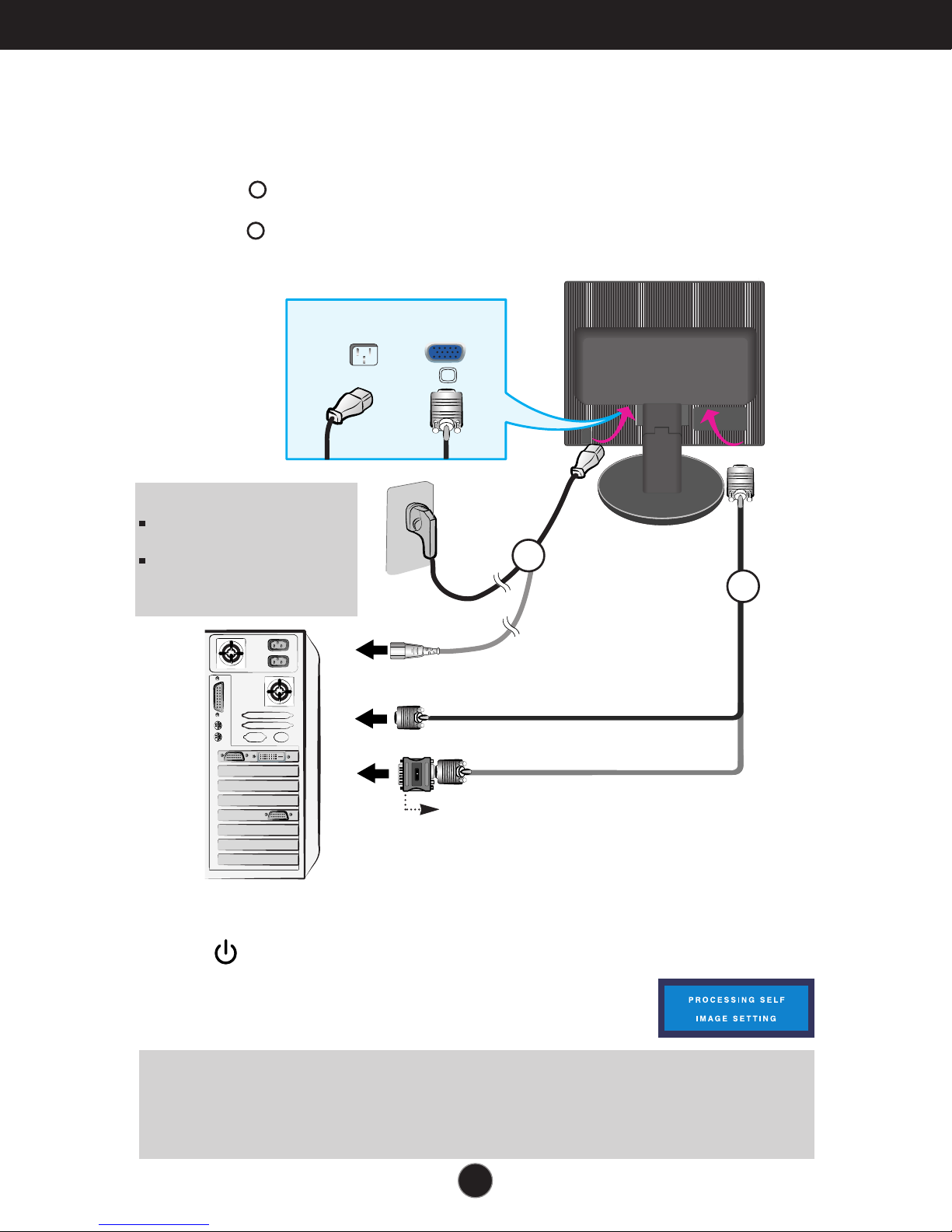 PROCESSING SELF
IMAGE SETTING