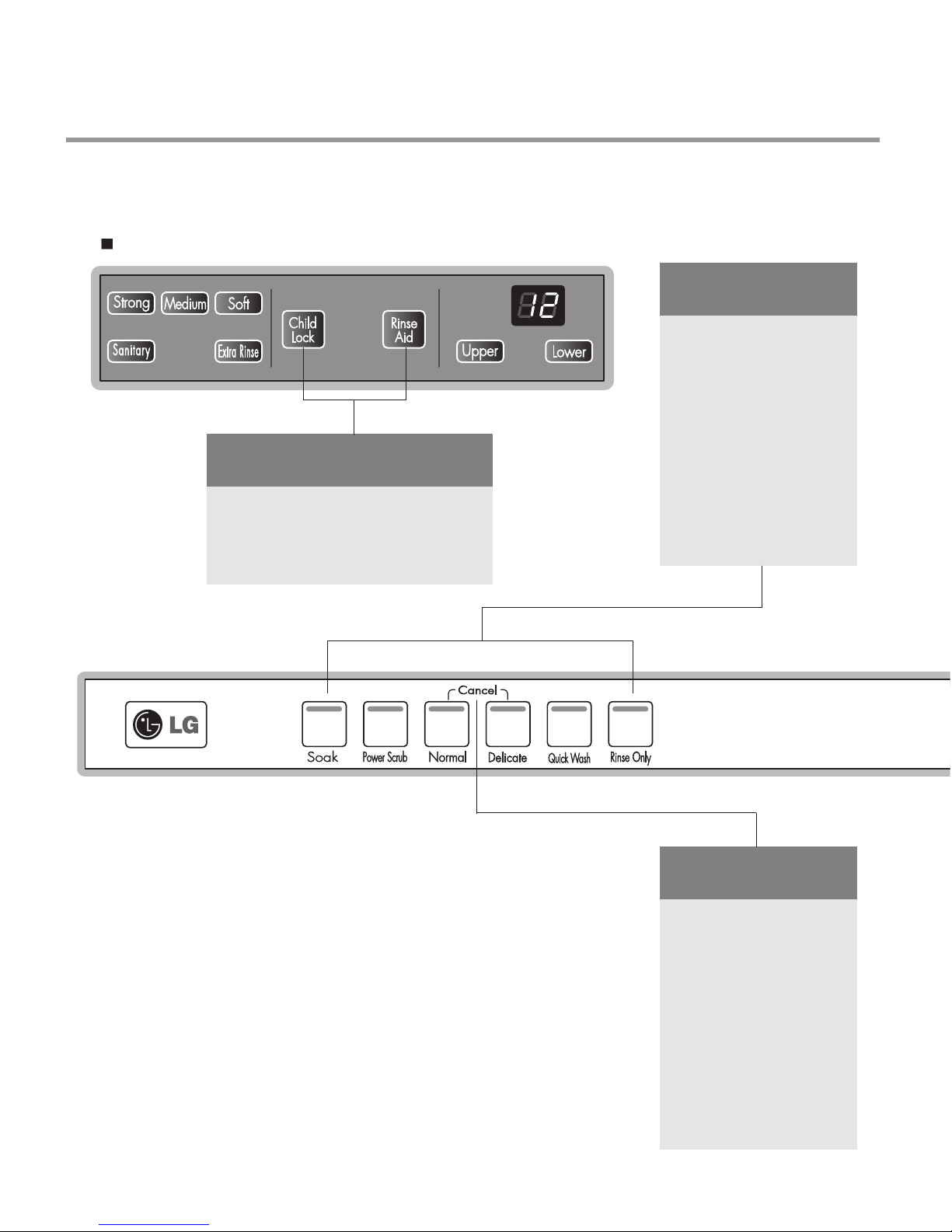 Strong Medium Soft
Sanitary Extra Rinse
Child Lock
Rinse Aid
12
Upper Lower

LG
Cancel
Soak Power Scrub Normal Delicate Quick Wash Rinse Only