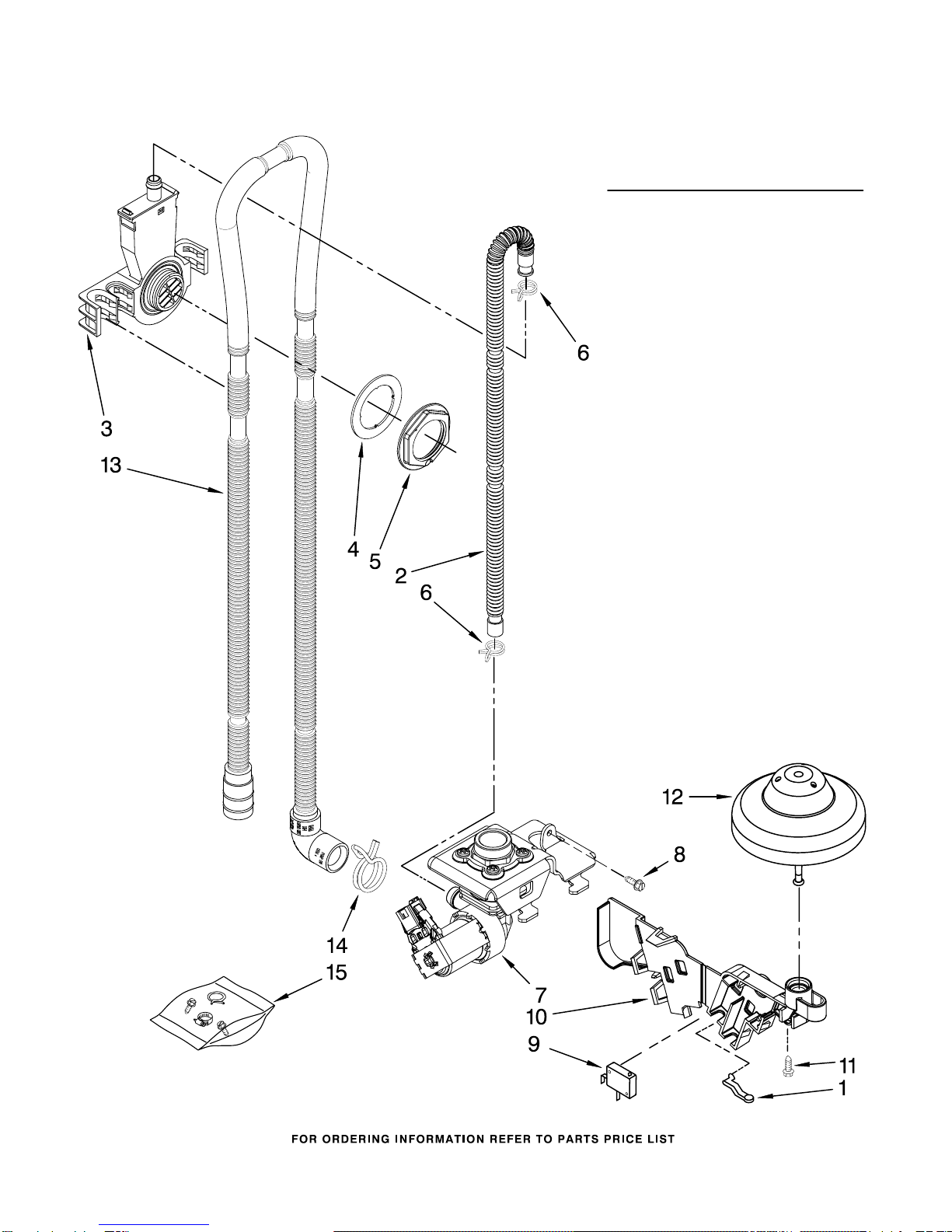 6

3

13

4 5

2

6

12

8

14

15

7

10

9

11

1

FOR ORDERING INFORMATION REFER TO PARTS PRICE LIST