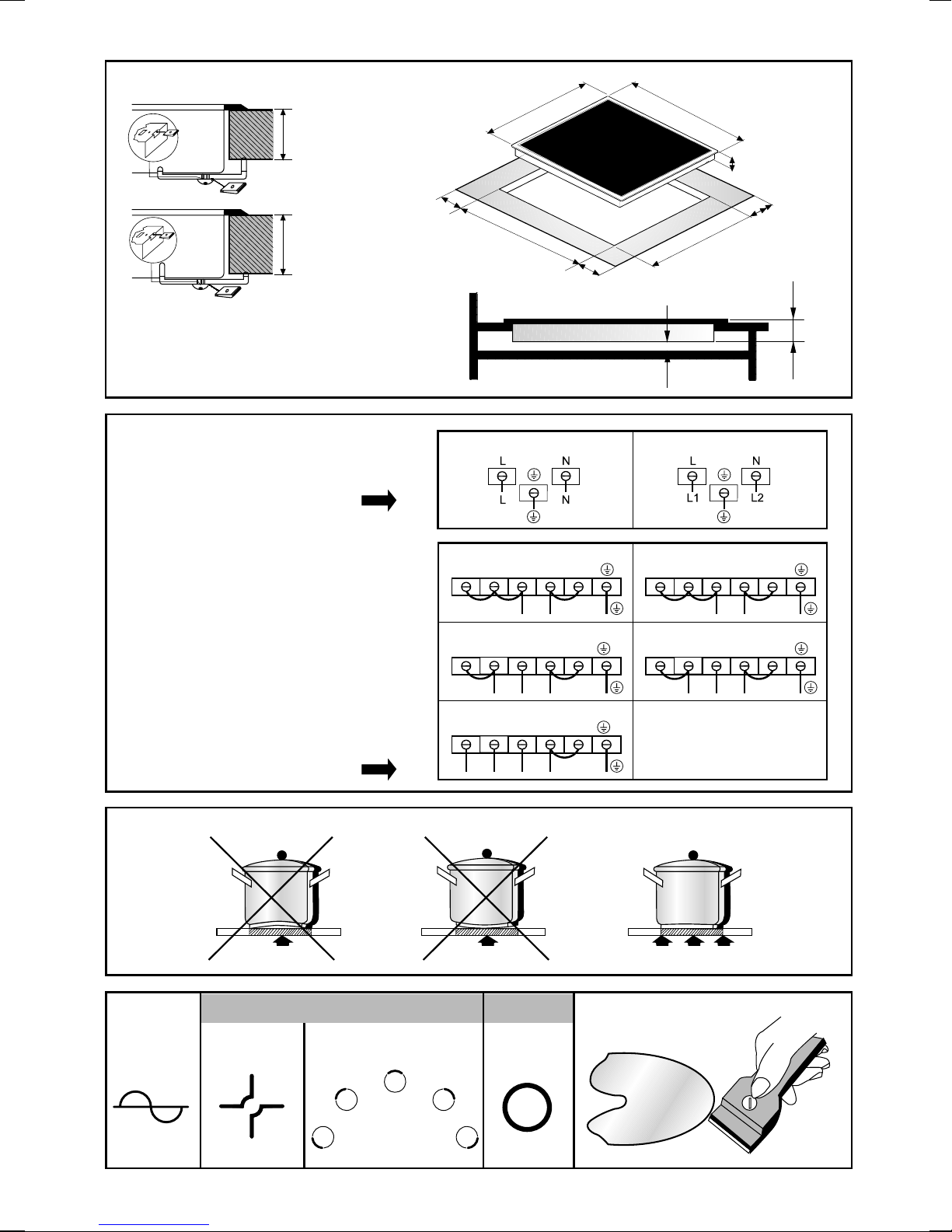 L N
L N

L N
L1 L2