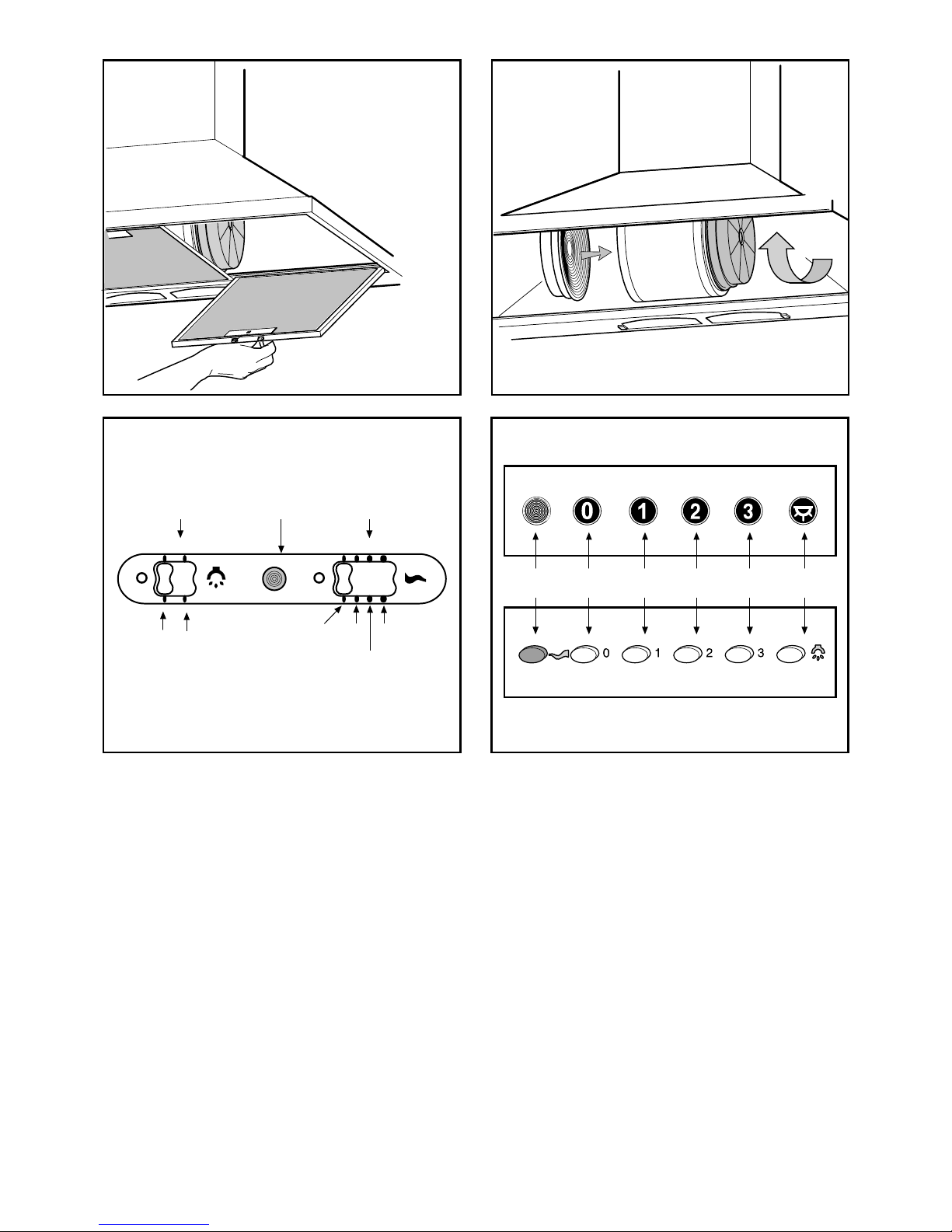 0 1 2 3

0 1 2 3