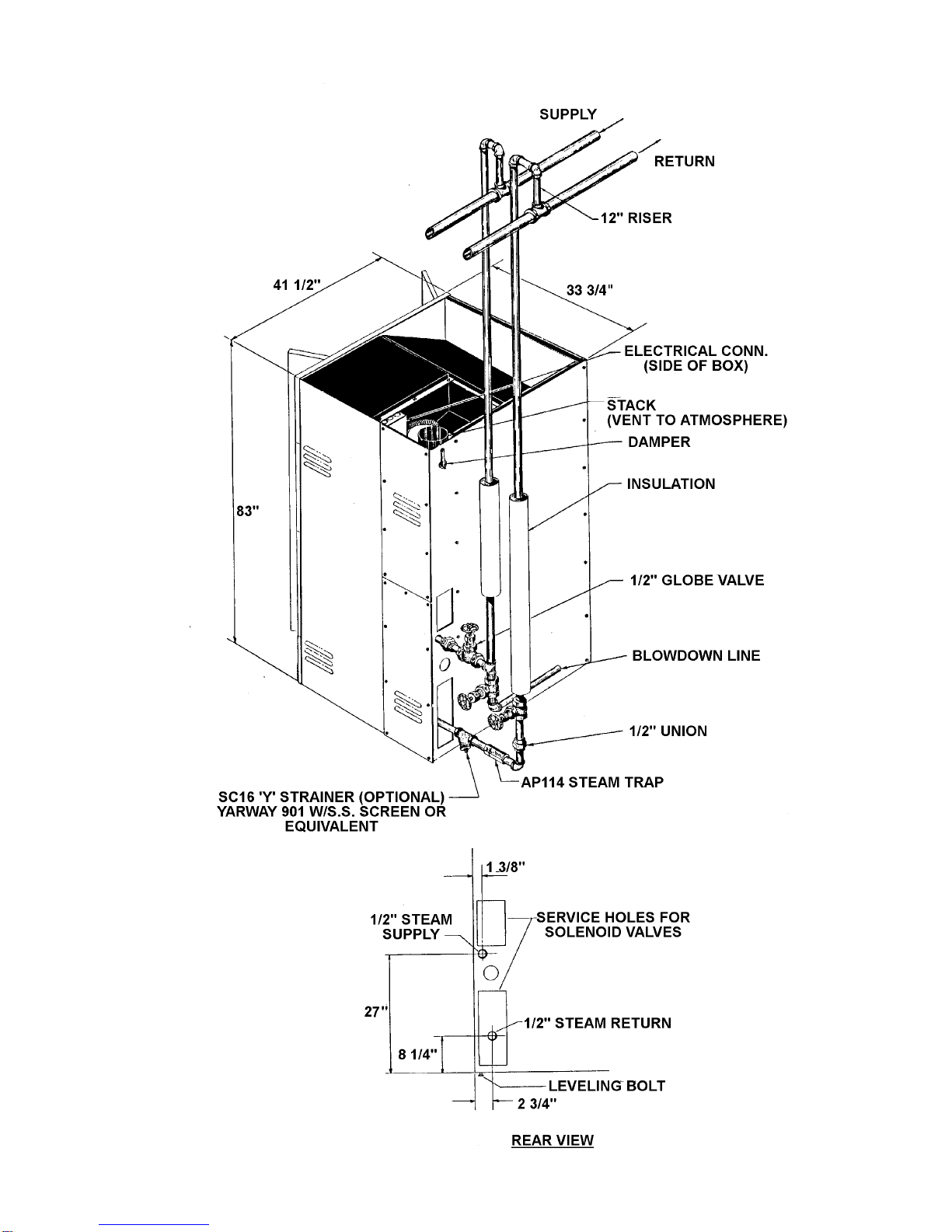 SUPPLY

RETURN

12" RISER

41 1/2"

33 3/4"

ELECTRICAL CONN. (SIDE OF BOX)

STACK (VENT TO ATMOSPHERE)

DAMPER

INSULATION

83"

1/2" GLOBE VALVE

BLOWDOWN LINE

1/2" UNION

AP114 STEAM TRAP

SC16 'Y' STRAINER (OPTIONAL) YARWAY 901 W/S.S. SCREEN OR EQUIVALENT

1 3/8"

1/2" STEAM SUPPLY

SERVICE HOLES FOR SOLENOID VALVES

27"

1/2" STEAM RETURN

8 1/4"

LEVELING BOLT

2 3/4"

REAR VIEW