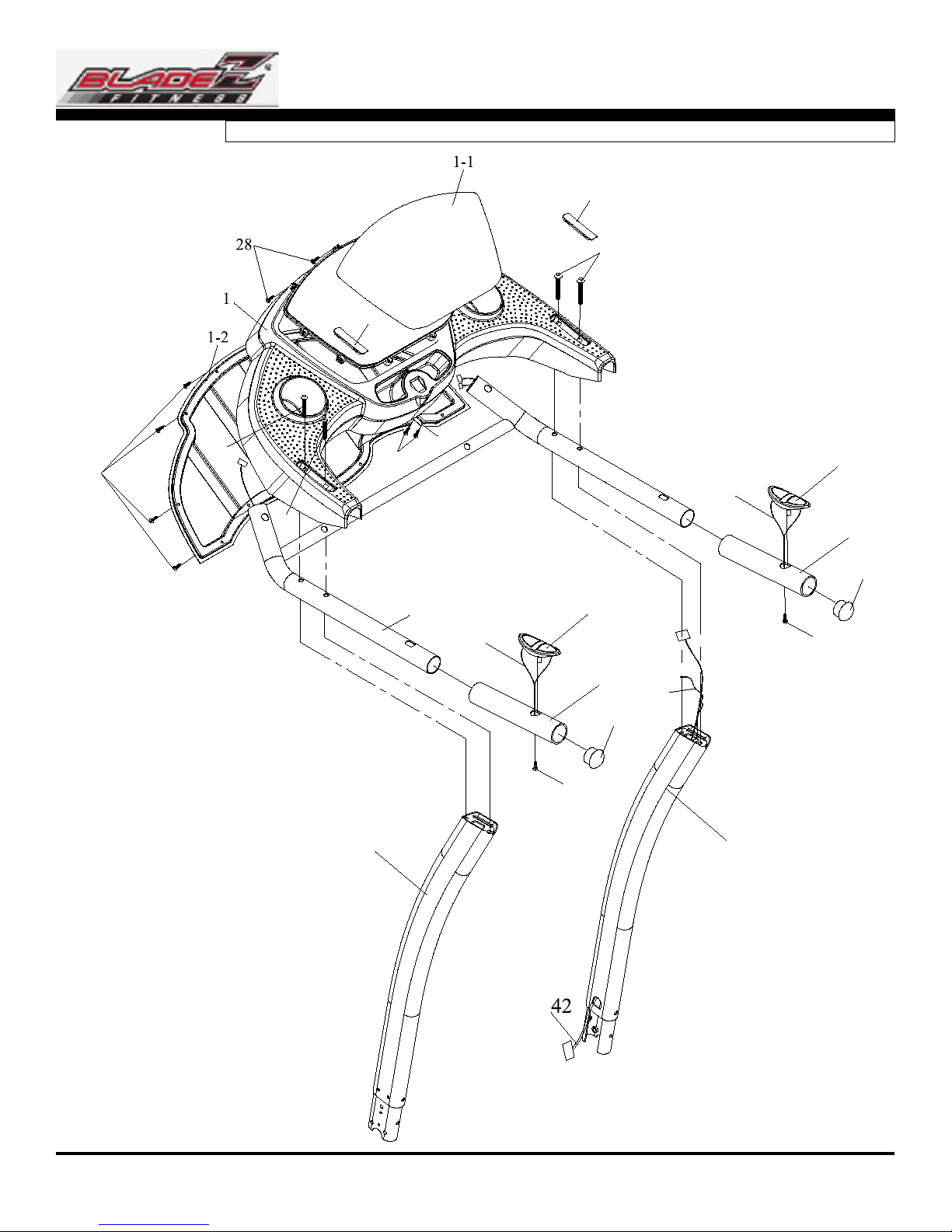 BLADEZ FITNESS

1-1

28

1

1-2

42