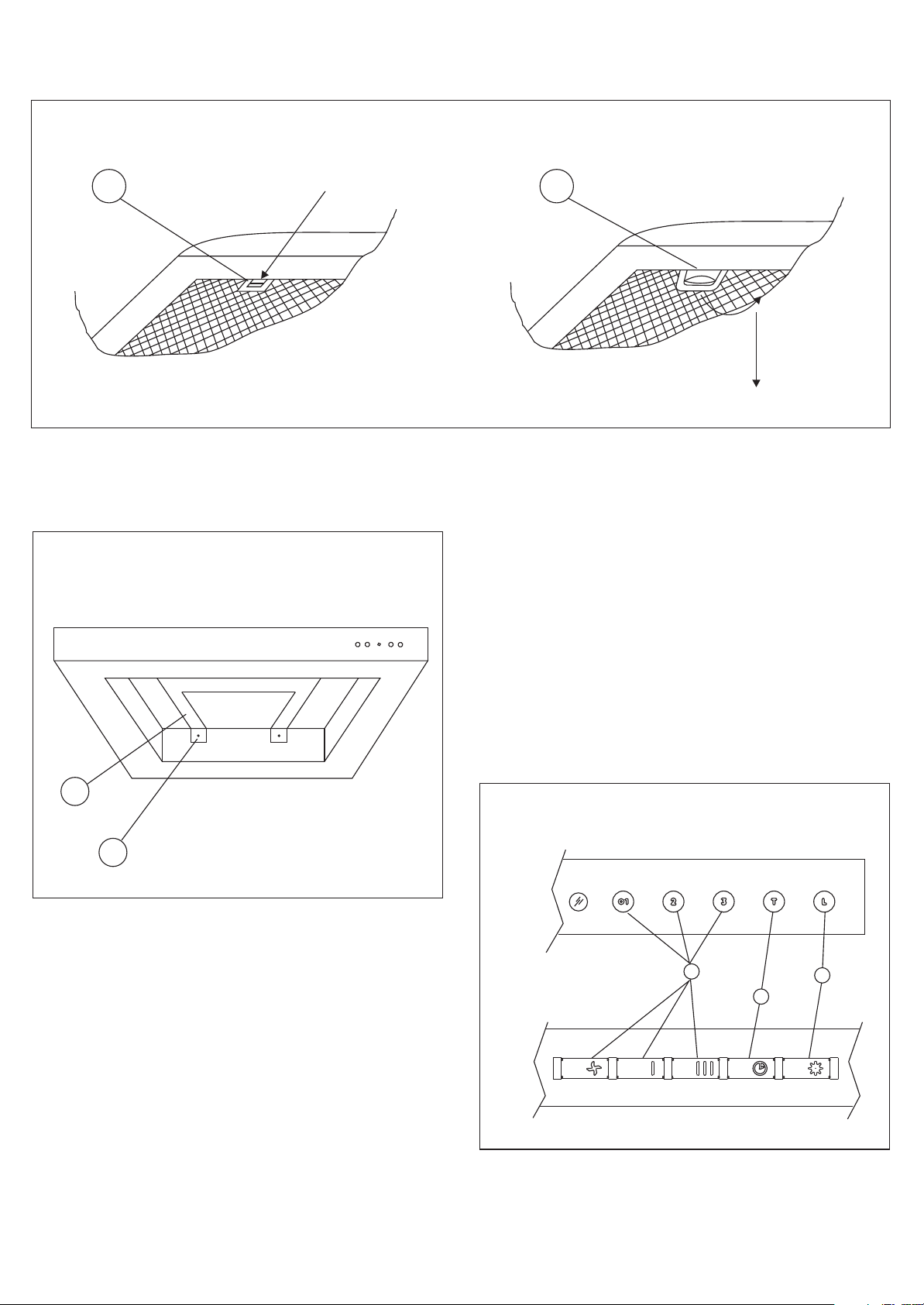 01 2 3 T L