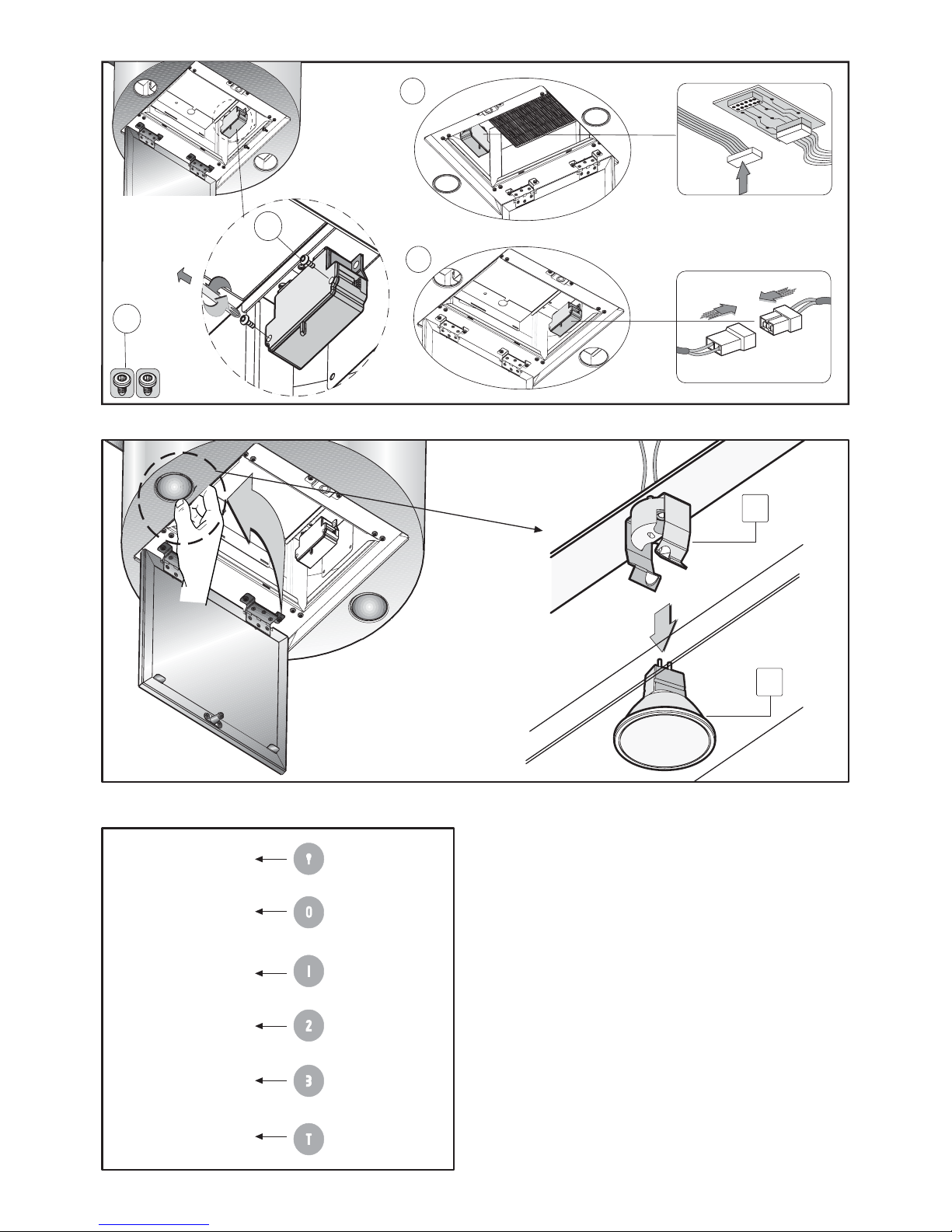 0

1

2

3

T