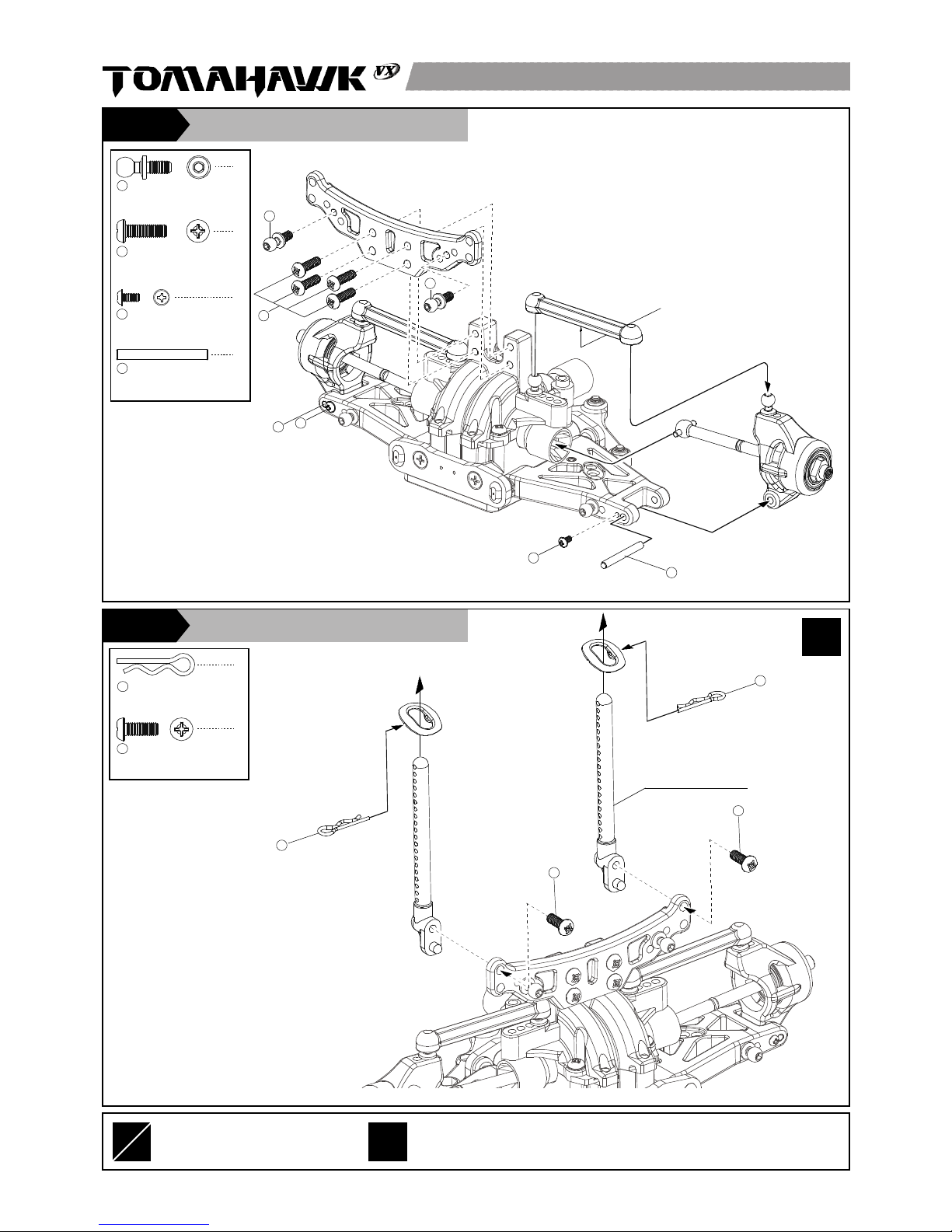 TOMAHAWK VX