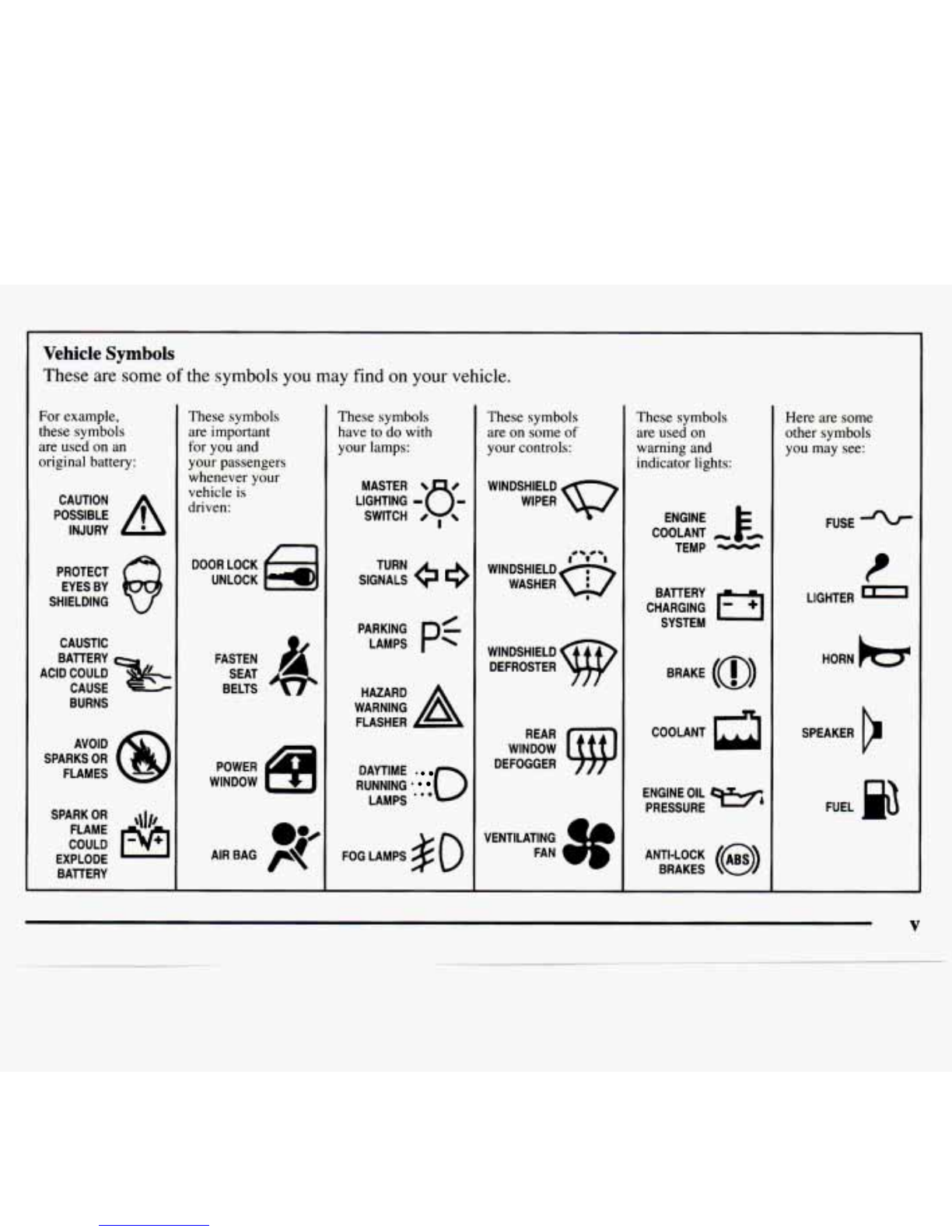 Vehicle Symbols

These are some of the symbols you may find on your vehicle.

For example, these symbols are used on an original battery:

CAUTION POSSIBLE INJURY

PROTECT EYES BY SHIELDING

CAUSTIC BATTERY ACID COULD CAUSE BURNS

AVOID SPARKS OR FLAMES

SPARK OR FLAME COULD EXPLODE BATTERY

These symbols are important for you and your passengers whenever your vehicle is driven:

DOOR LOCK UNLOCK

FASTEN SEAT BELTS

POWER WINDOW

AIR BAG

These symbols have to do with your lamps:

MASTER LIGHTING SWITCH

TURN SIGNALS

PARKING LAMPS

HAZARD WARNING FLASHER

DAYTIME RUNNING LAMPS

FOG LAMPS

These symbols are on some of your controls:

WINDSHIELD WIPER

WINDSHIELD WASHER

WINDSHIELD DEFROSTER

REAR WINDOW DEFOGGER

VENTILATING FAN

These symbols are used on warning and indicator lights:

ENGINE COOLANT TEMP

BATTERY CHARGING SYSTEM

BRAKE

COOLANT

ENGINE OIL PRESSURE

ANTI-LOCK BRAKES

ABS

Here are some other symbols you may see:

FUSE

LIGHTER

HORN

SPEAKER

FUEL

v