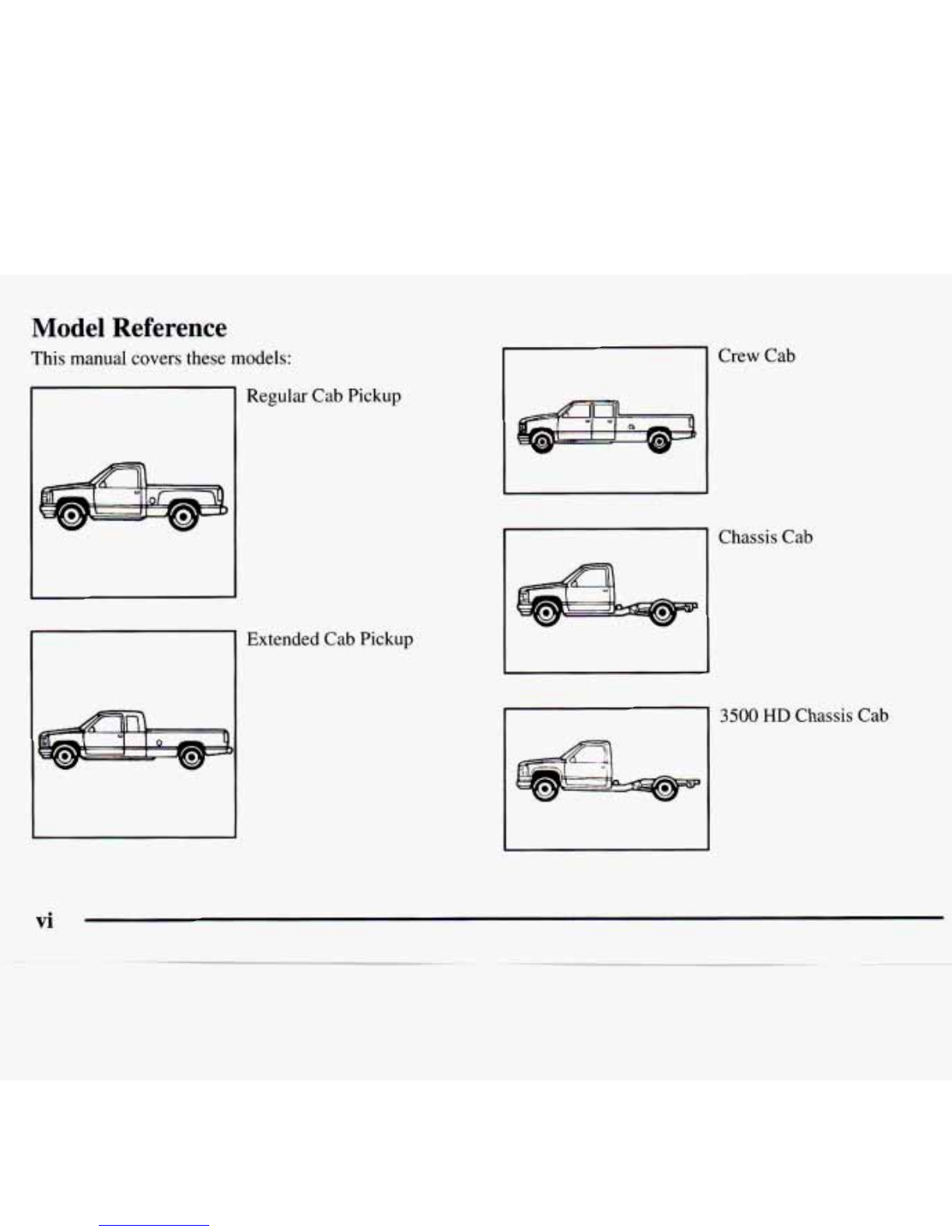 Model Reference

This manual covers these models:

Regular Cab Pickup

Extended Cab Pickup

Crew Cab

Chassis Cab

3500 HD Chassis Cab

vi