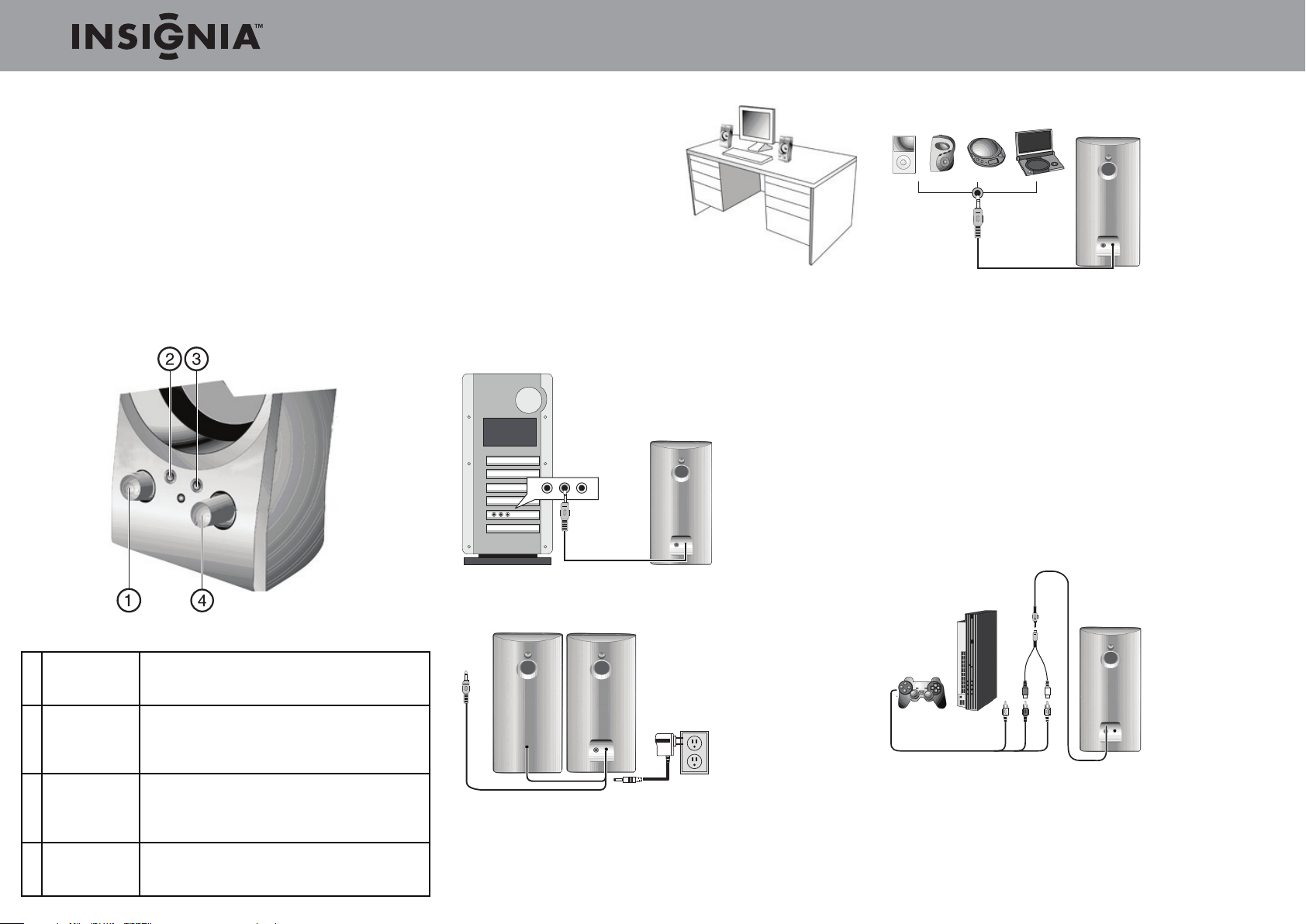 INSIGNIA™

2 3

1 4