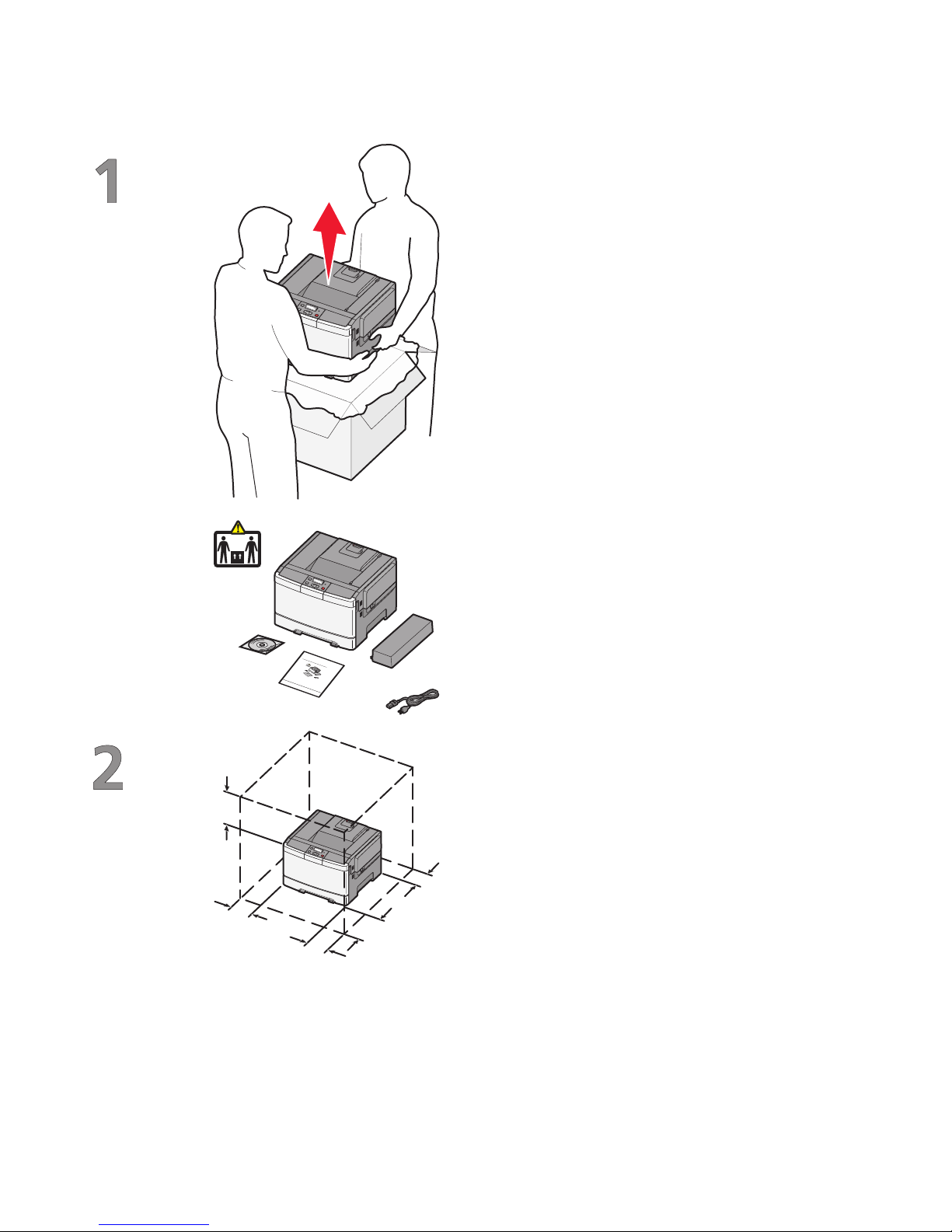 1

2