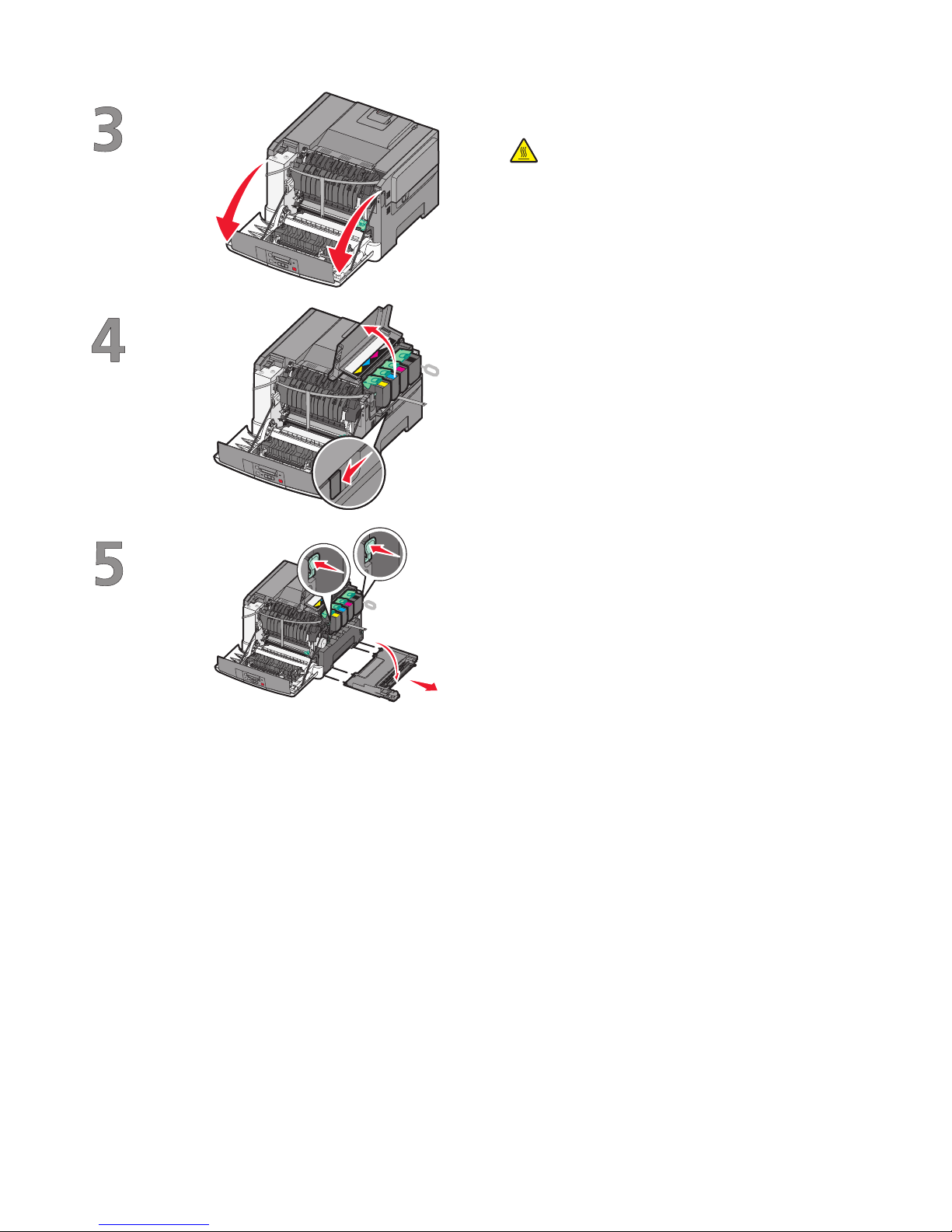 3

4

5