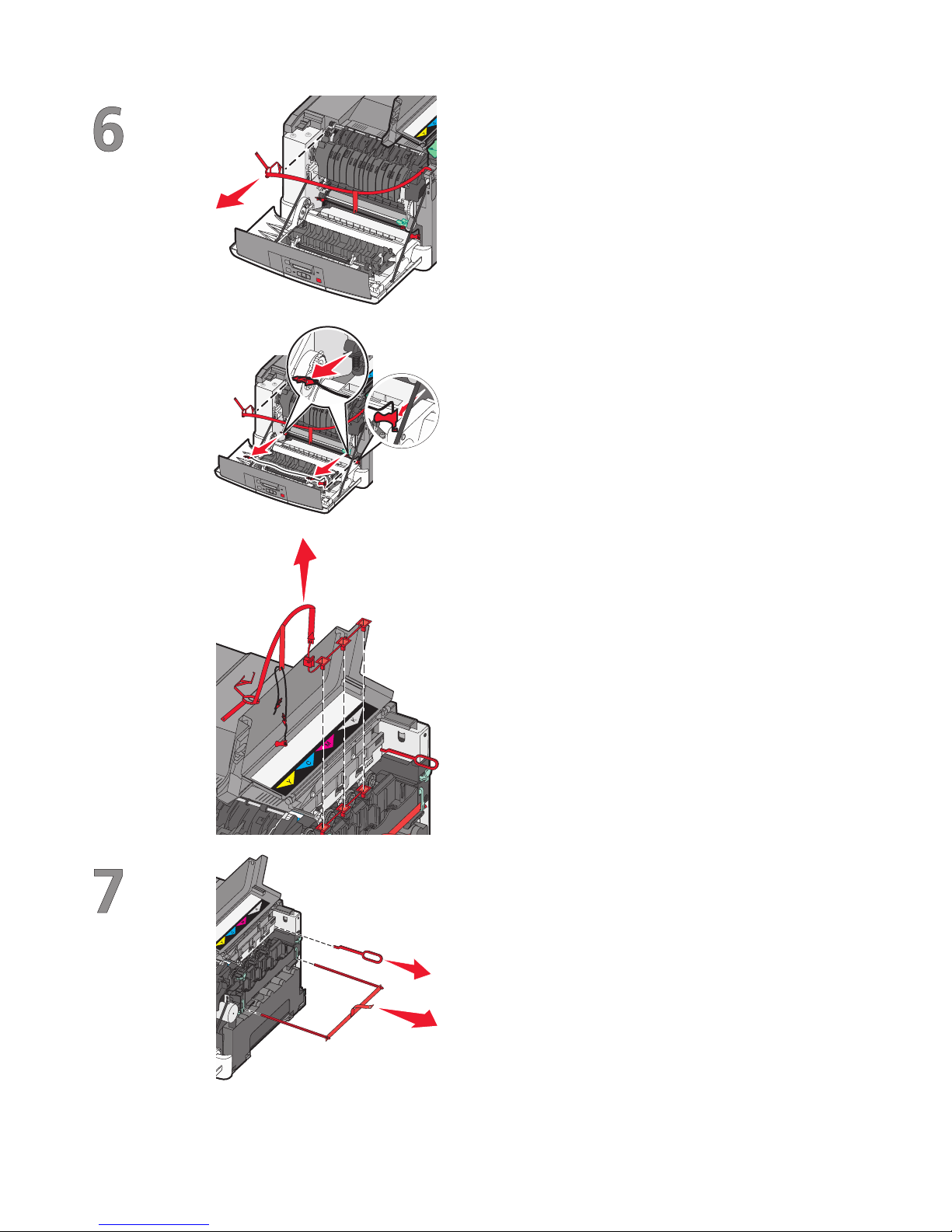 6

7