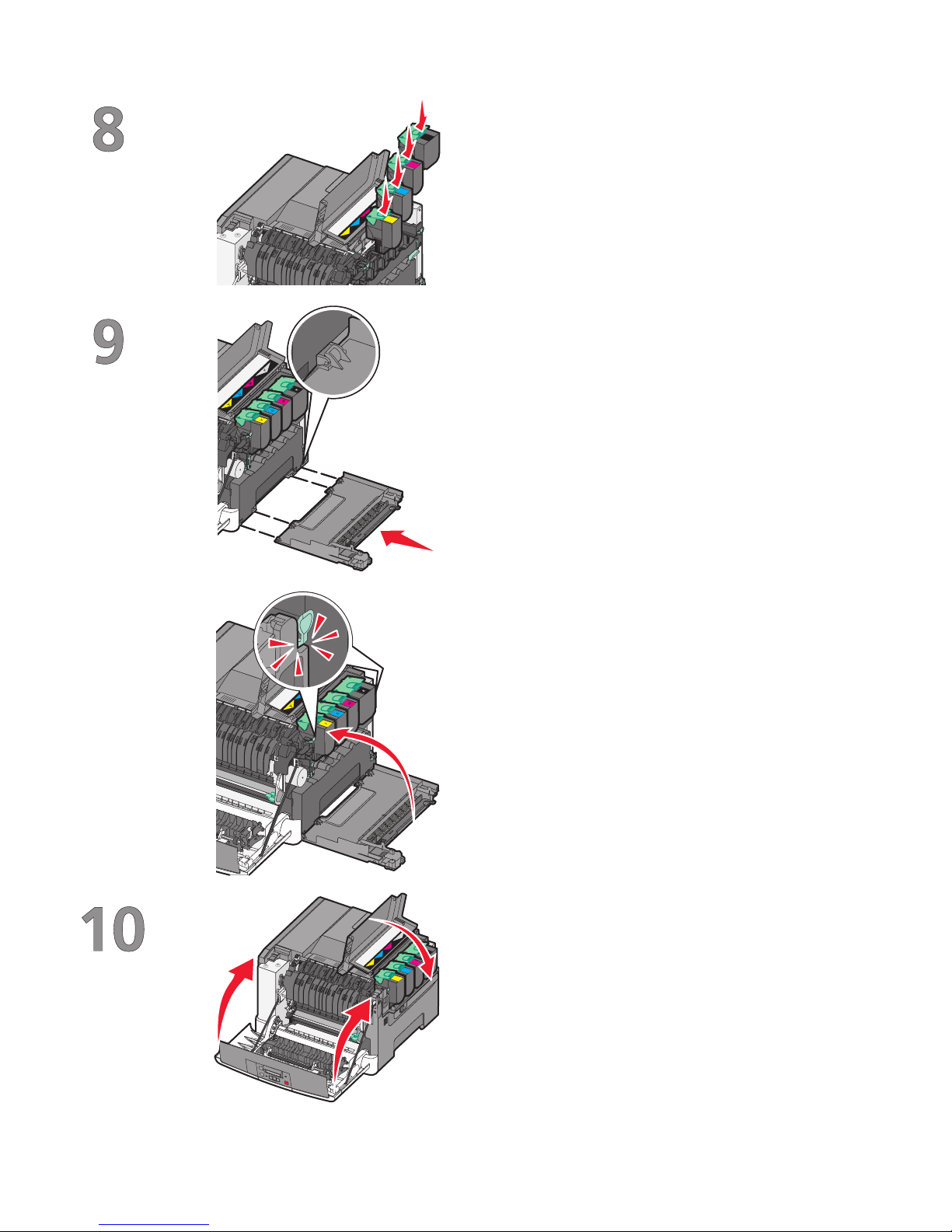 8

9

10